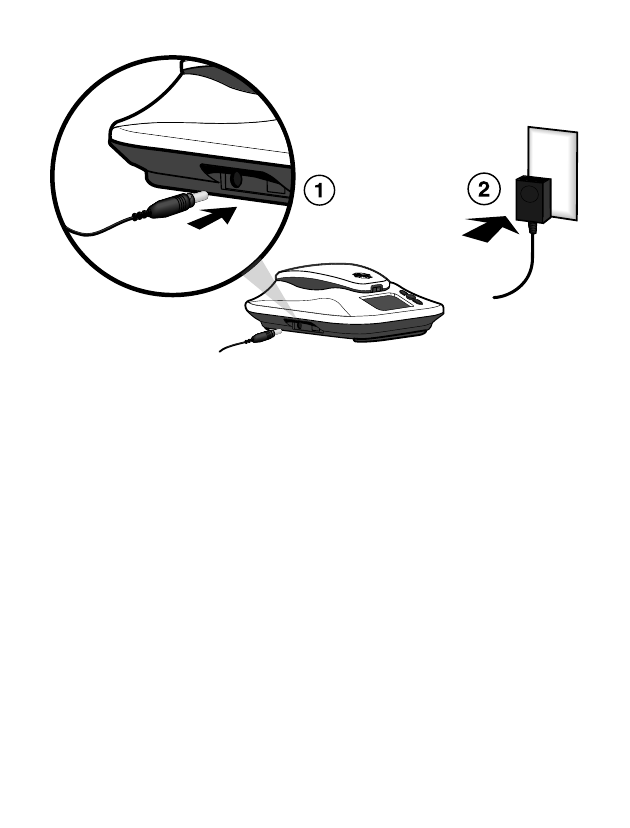 1

2