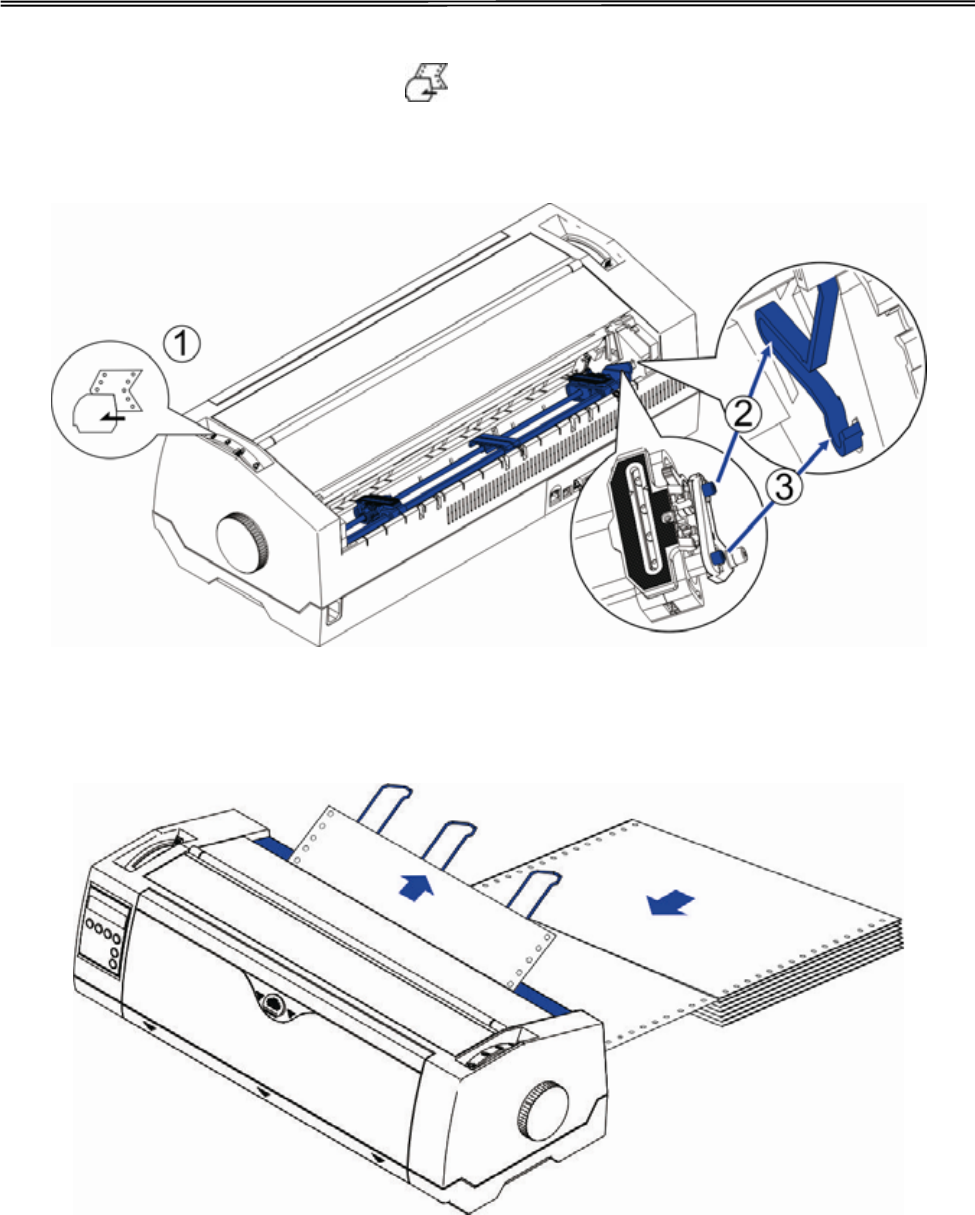 1

2

3