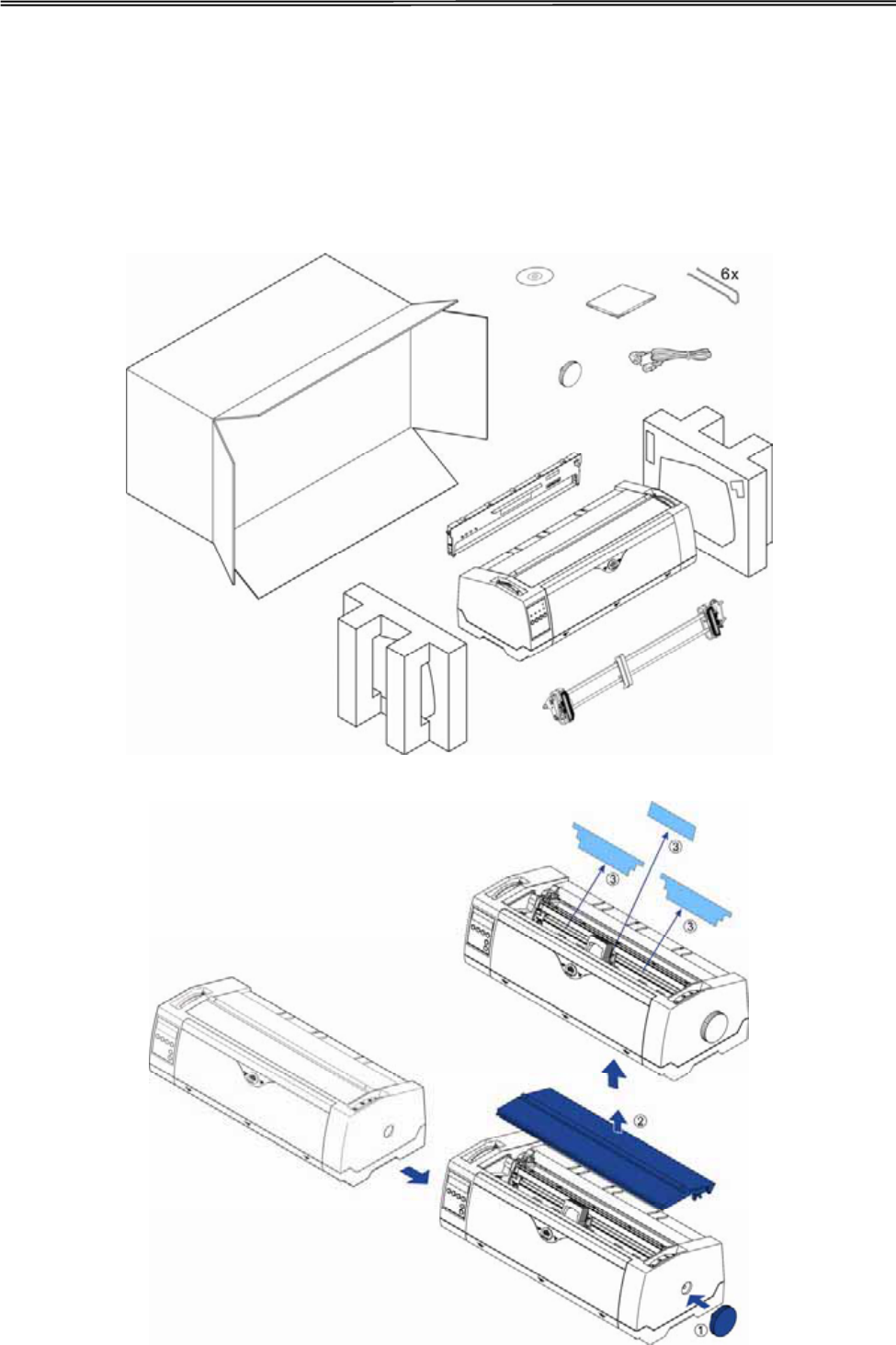 6x

③

③

③

②

①