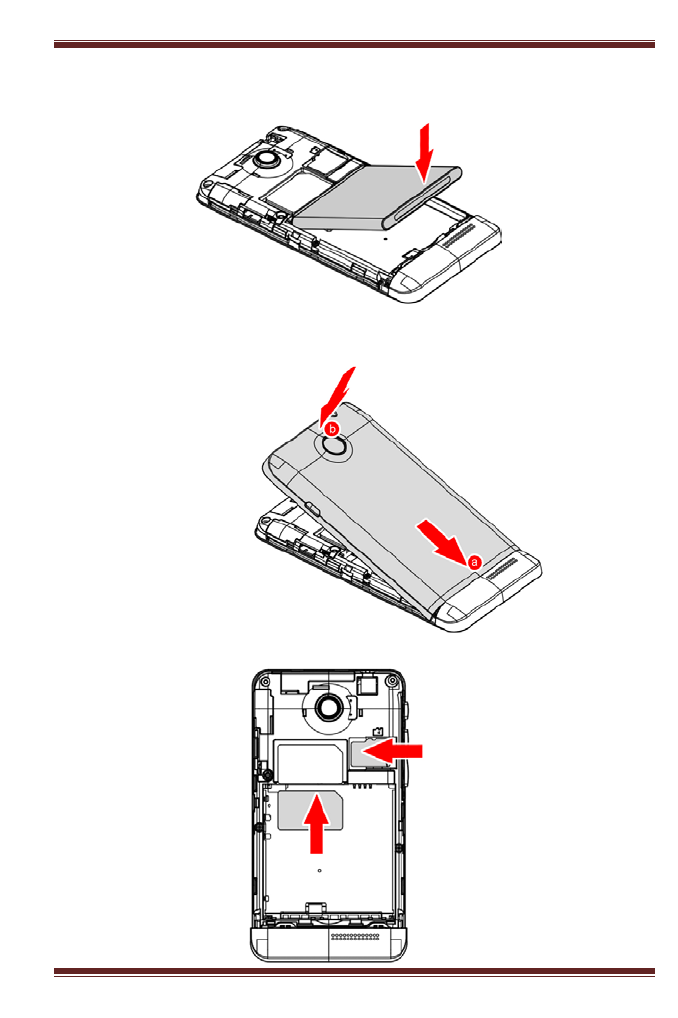 b
a