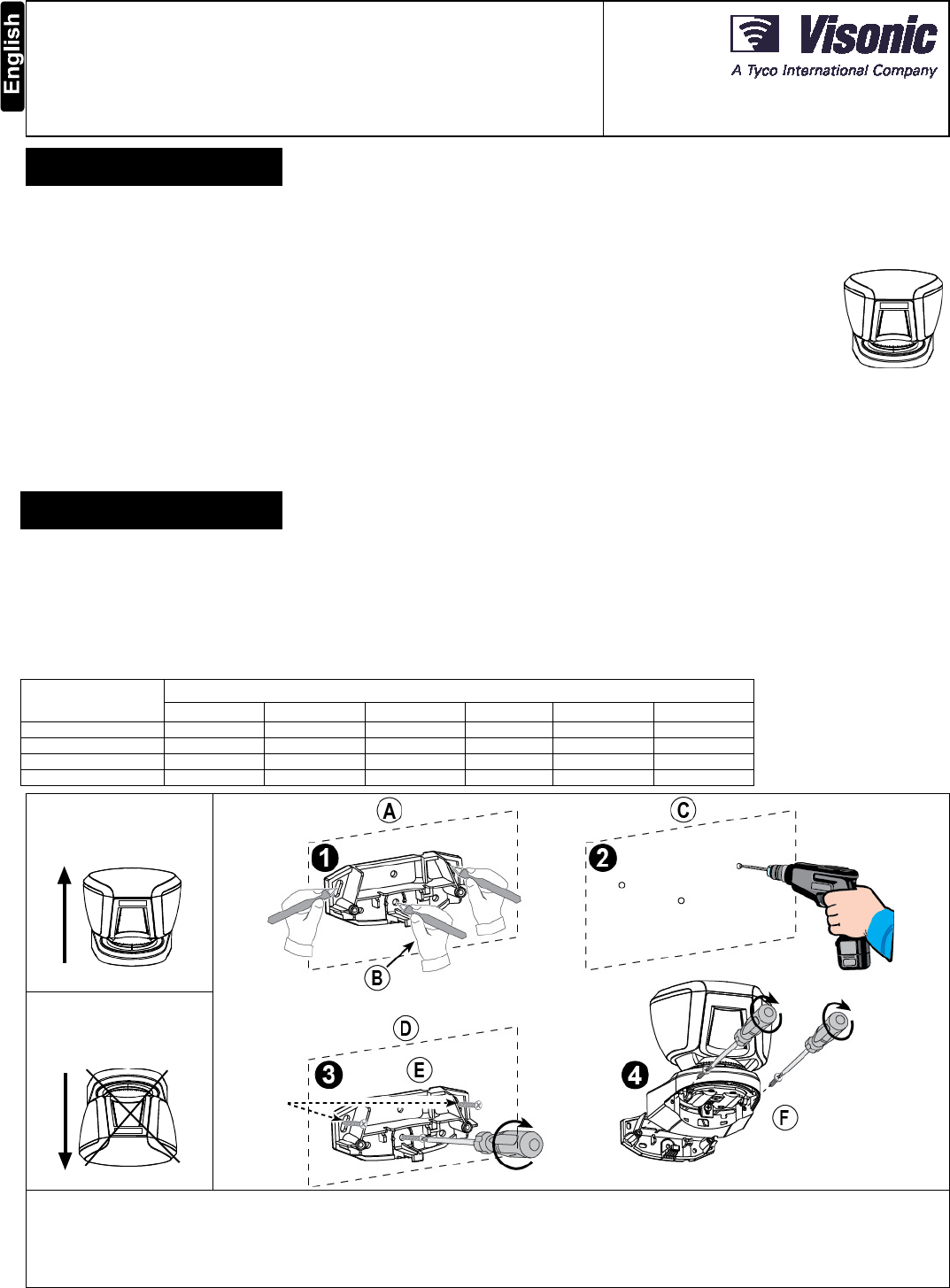 English

Visonic
A Tyco International Company

A

C

1

2

B

D

3

E

4

F