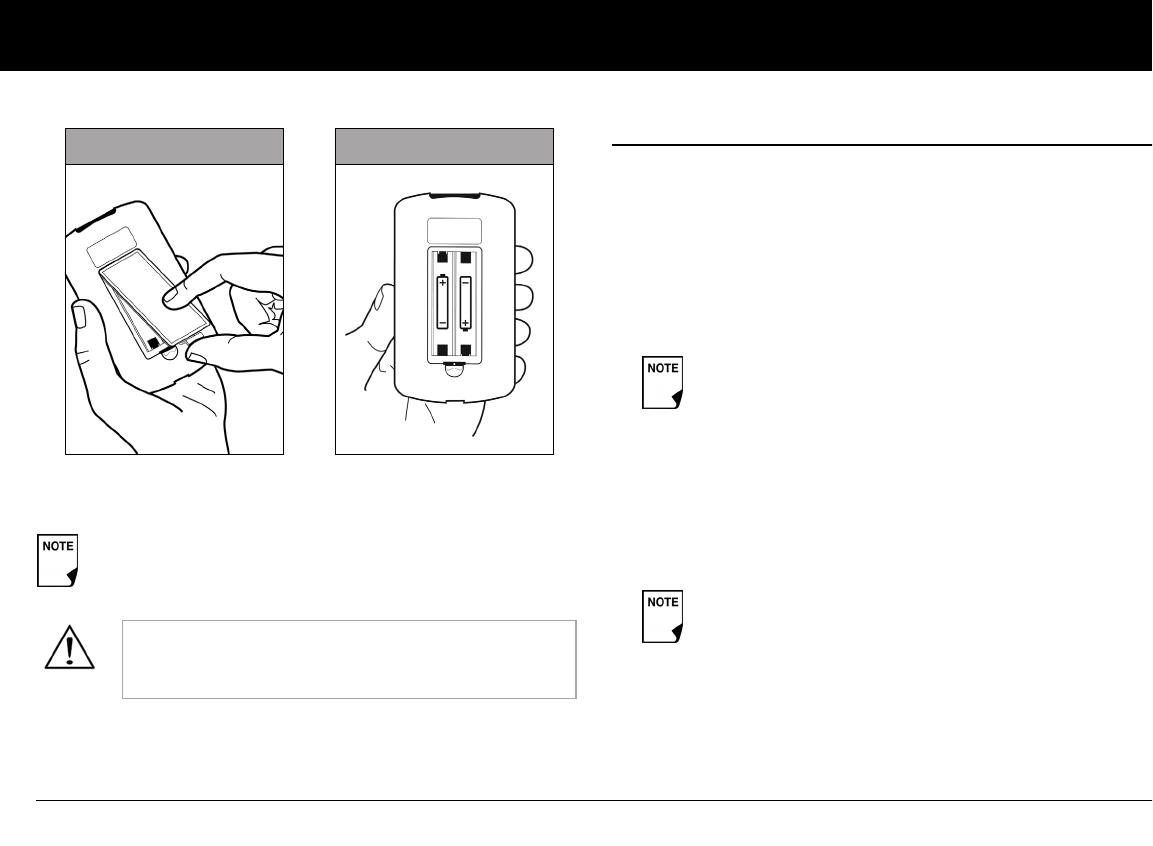 NOTE

NOTE

NOTE