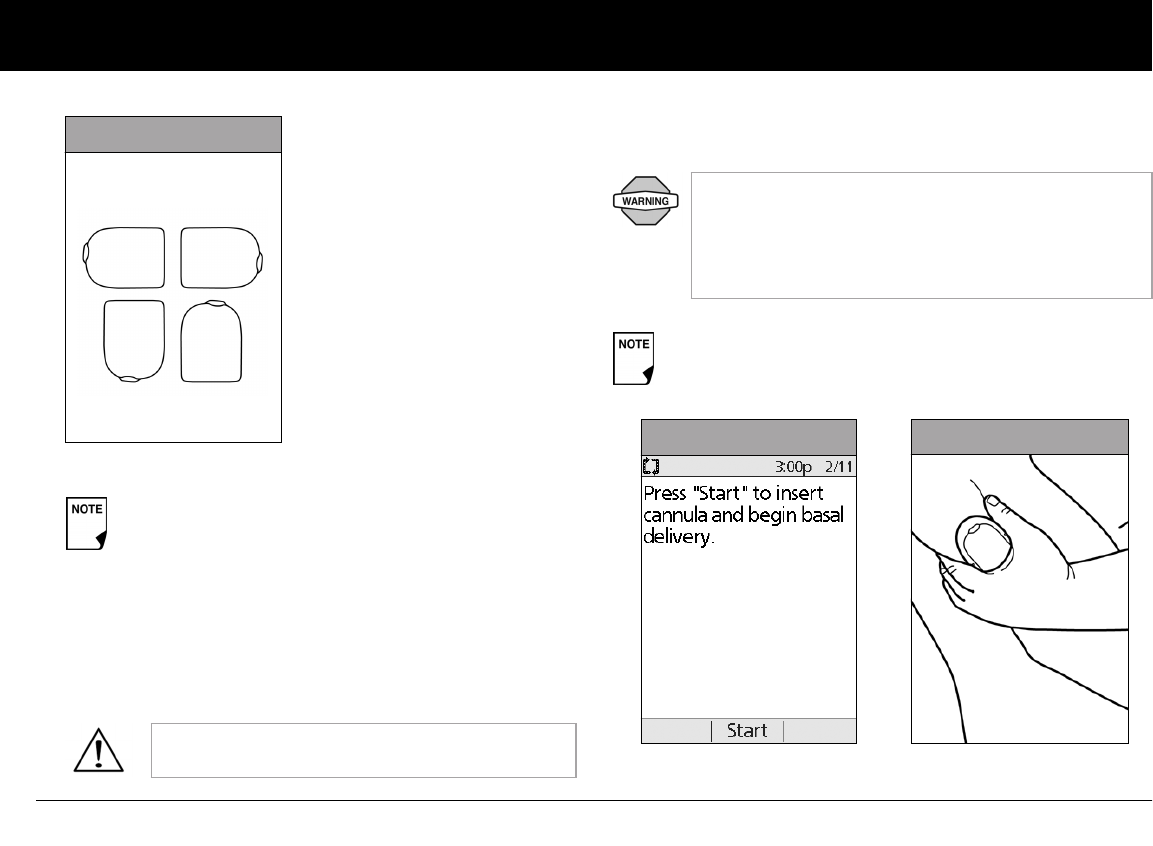 WARNING

NOTE

NOTE

3:00p 2/11
Press "Start" to insert cannula and begin basal delivery.
Start