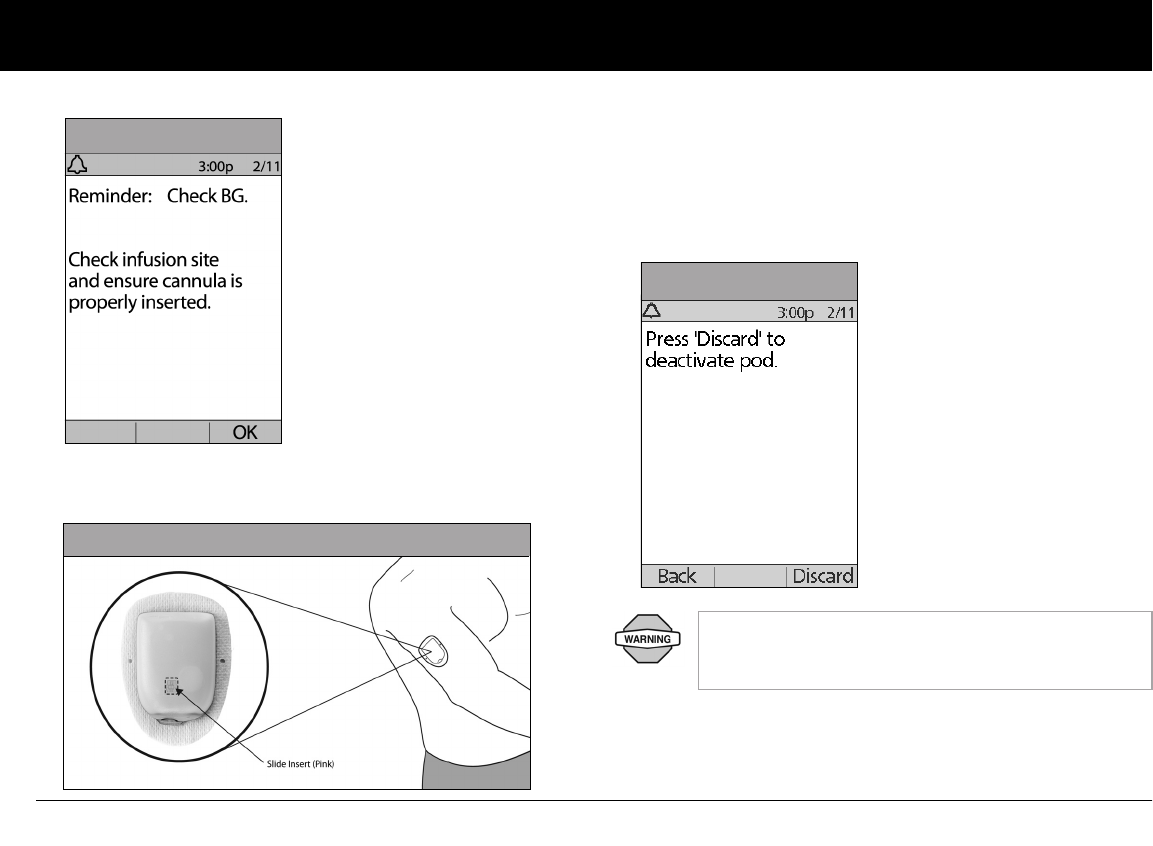 3:00p 2/11

Reminder: Check BG.

Check infusion site and ensure cannula is properly inserted.

OK

Slide Insert (Pink)

3:00p 2/11

Press 'Discard' to deactivate pod.

Back

Discard

WARNING