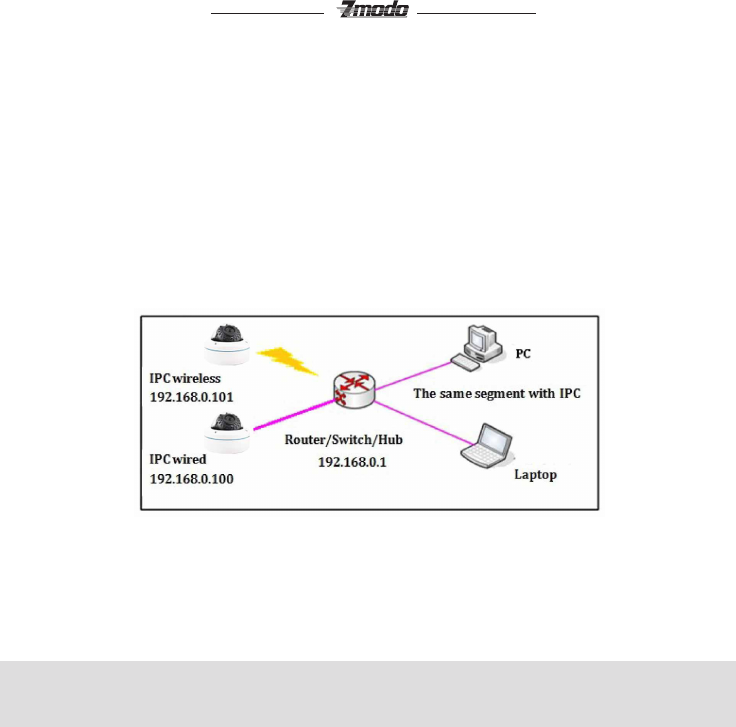 Zmodo

IPC wireless
192.168.0.101

IPC wired
192.168.0.100

Router/Switch/Hub
192.168.0.1

PC

The same segment with IPC

Laptop