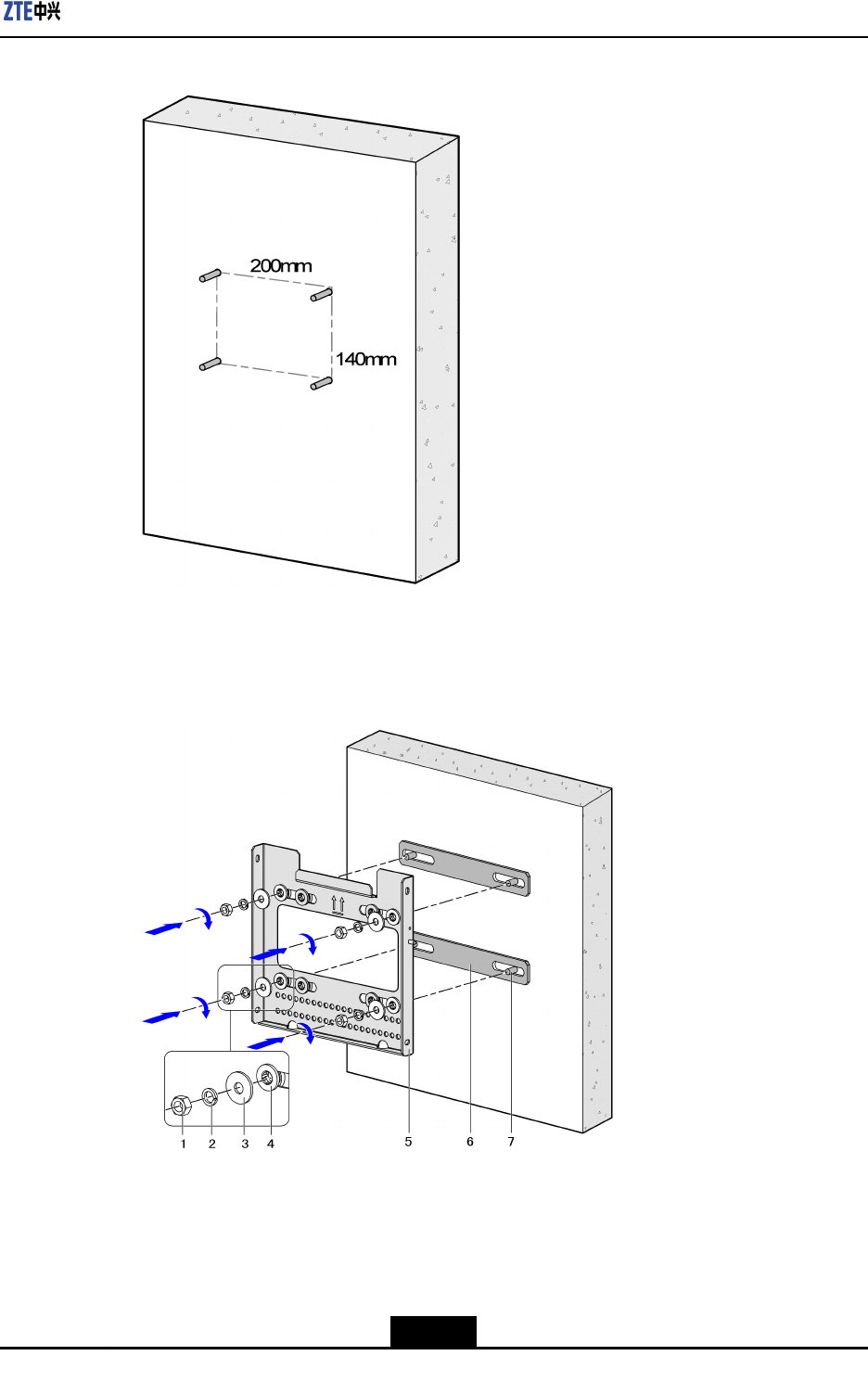 ZTE中兴

200mm

140mm

1 2 3 4 5 6 7