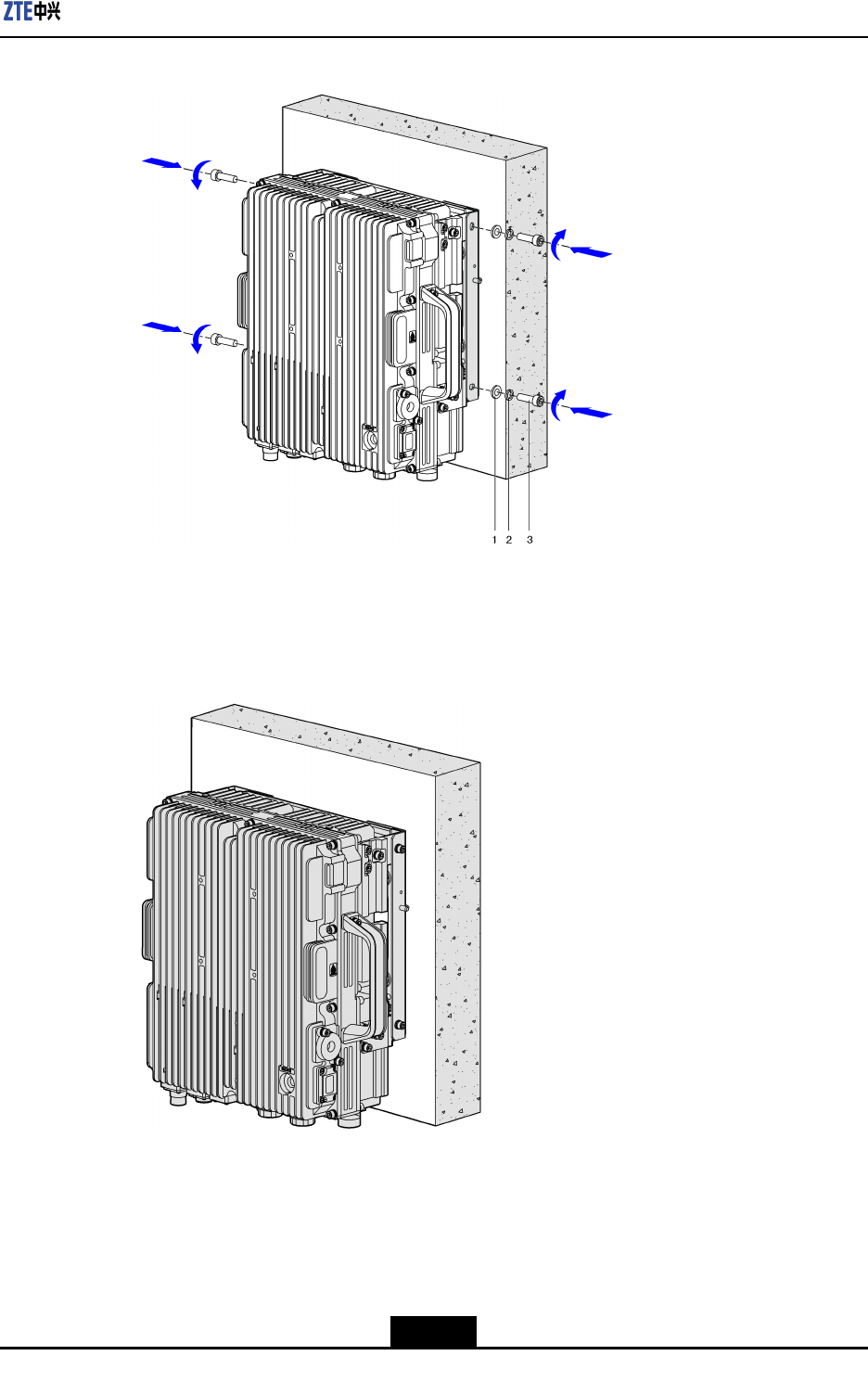 ZTE中兴

1 2 3