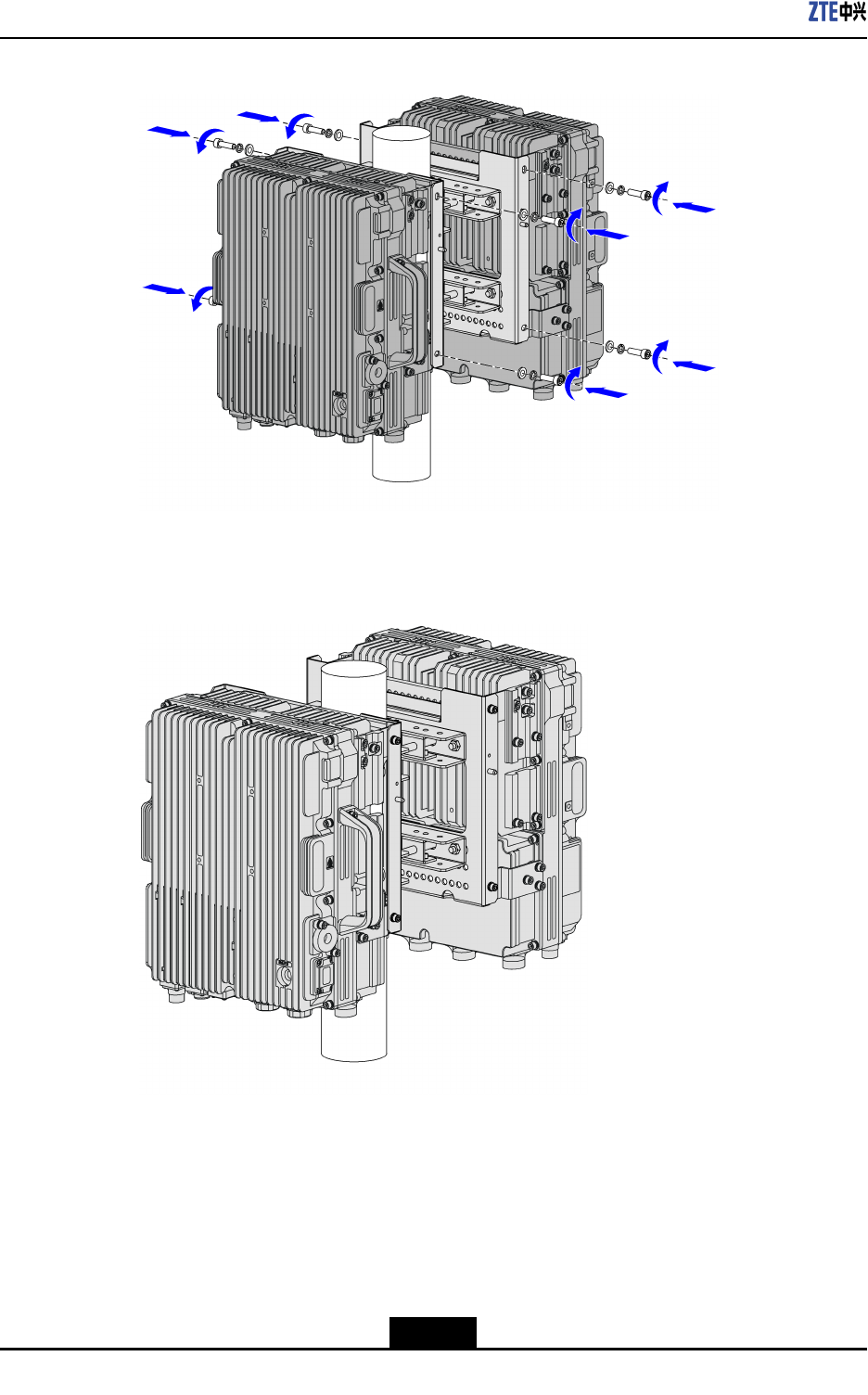 ZTE中兴