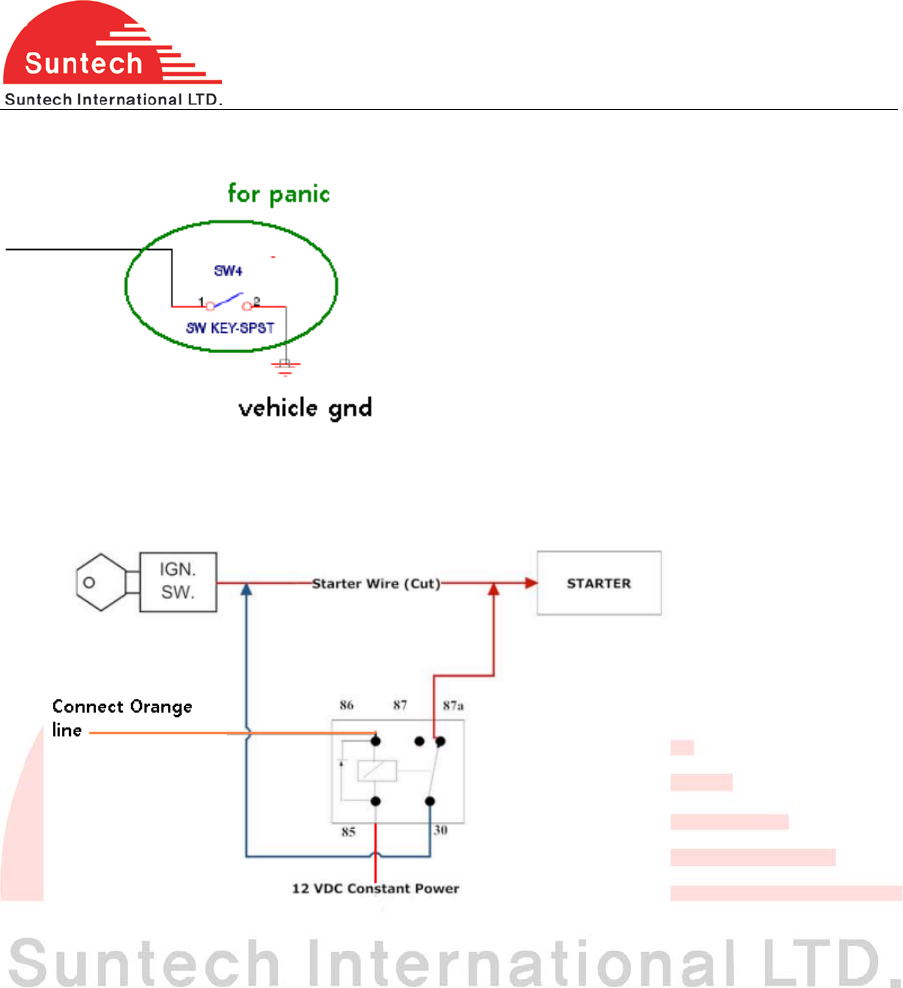 Suntech
Suntech International LTD.

for panic

SW4
1 2
SW KEY-SPST

vehicle gnd

IGN. SW.
Starter Wire (Cut)
STARTER

Connect Orange line
86 87 87a
85 30
12 VDC Constant Power

Suntech International LTD.