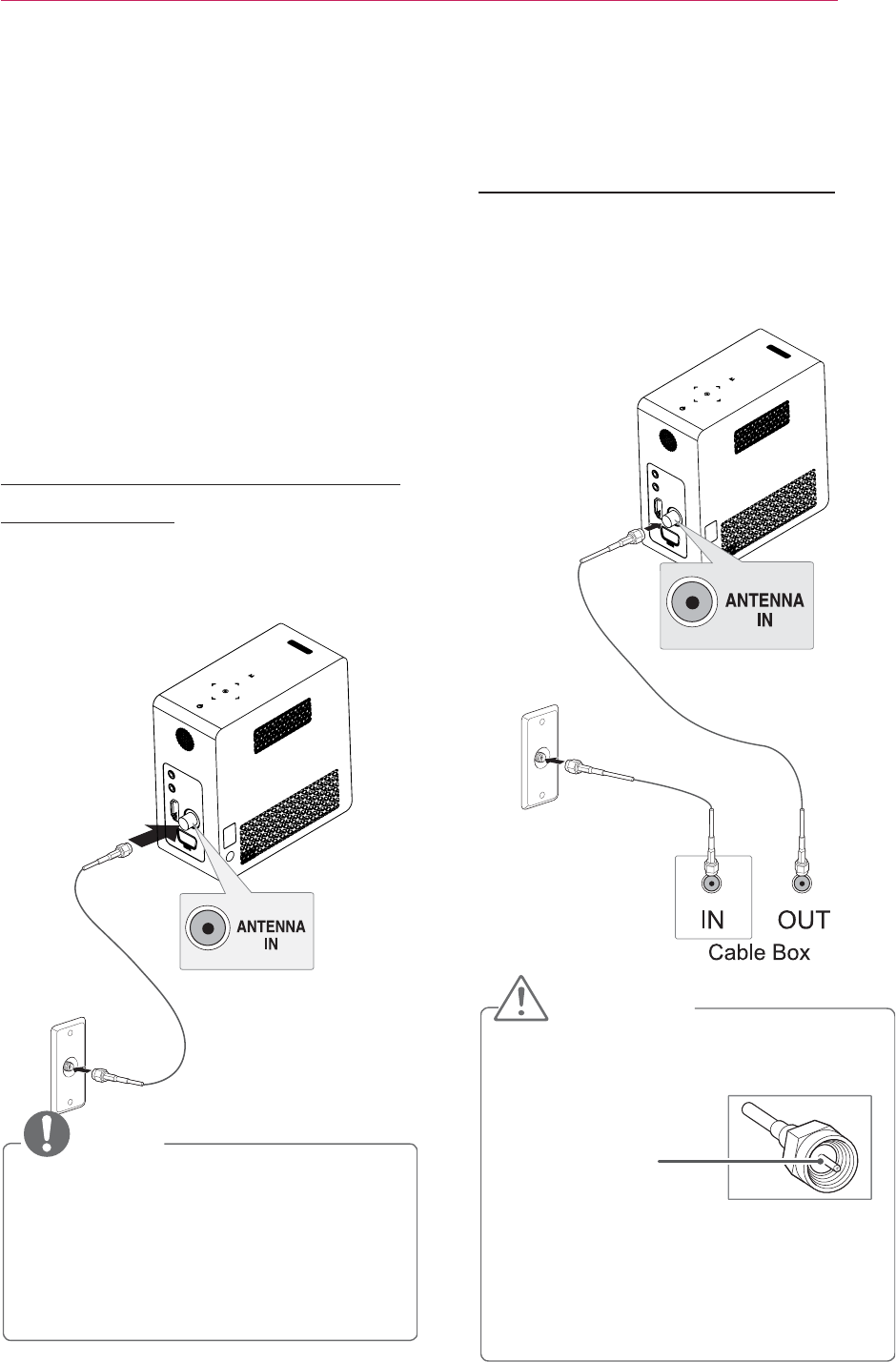 ANTENNA IN

ANTENNA IN

IN OUT
Cable Box