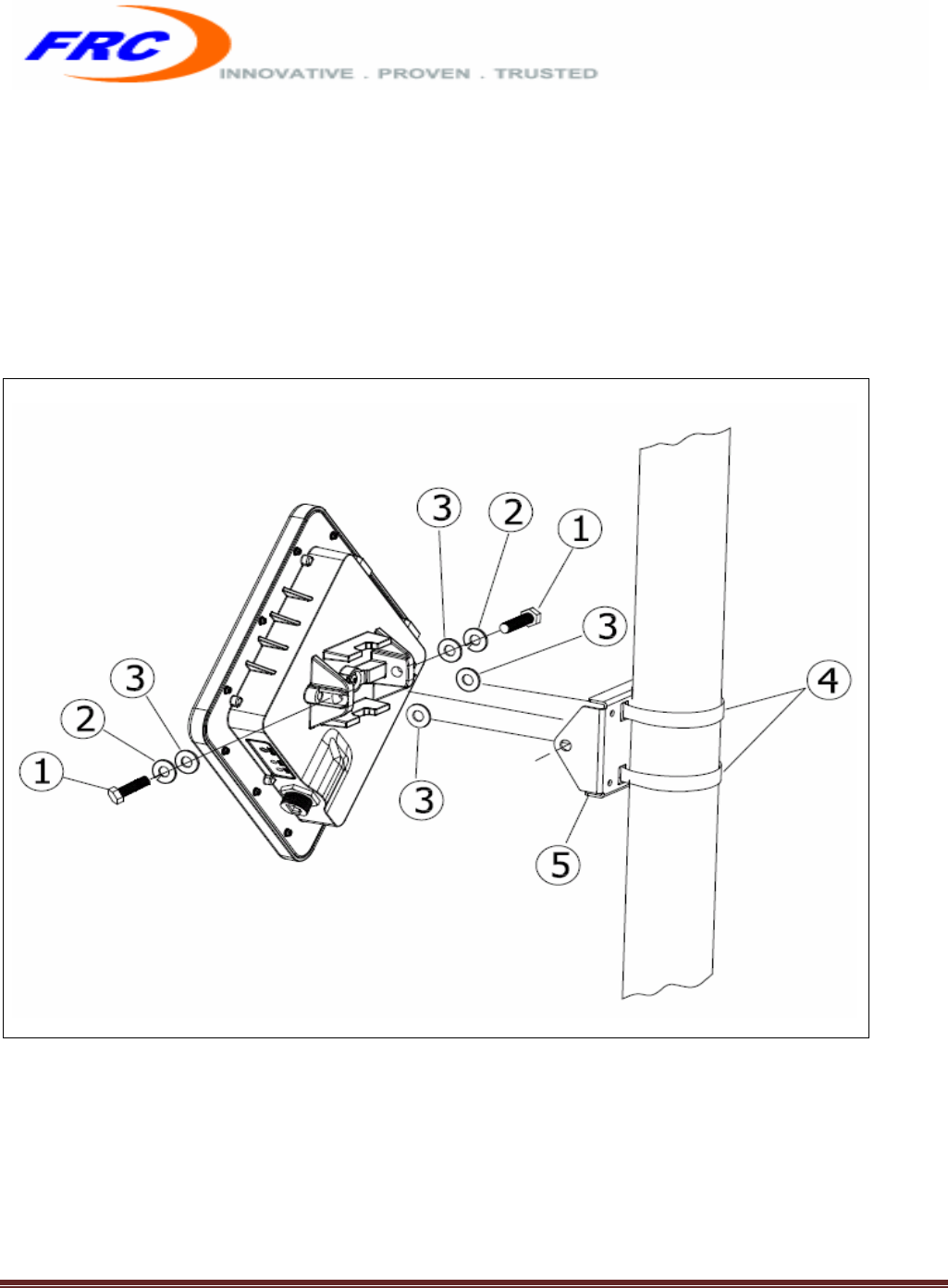 FRC
INNOVATIVE . PROVEN . TRUSTED

3
2
1
3
4
3
2
1
3
5