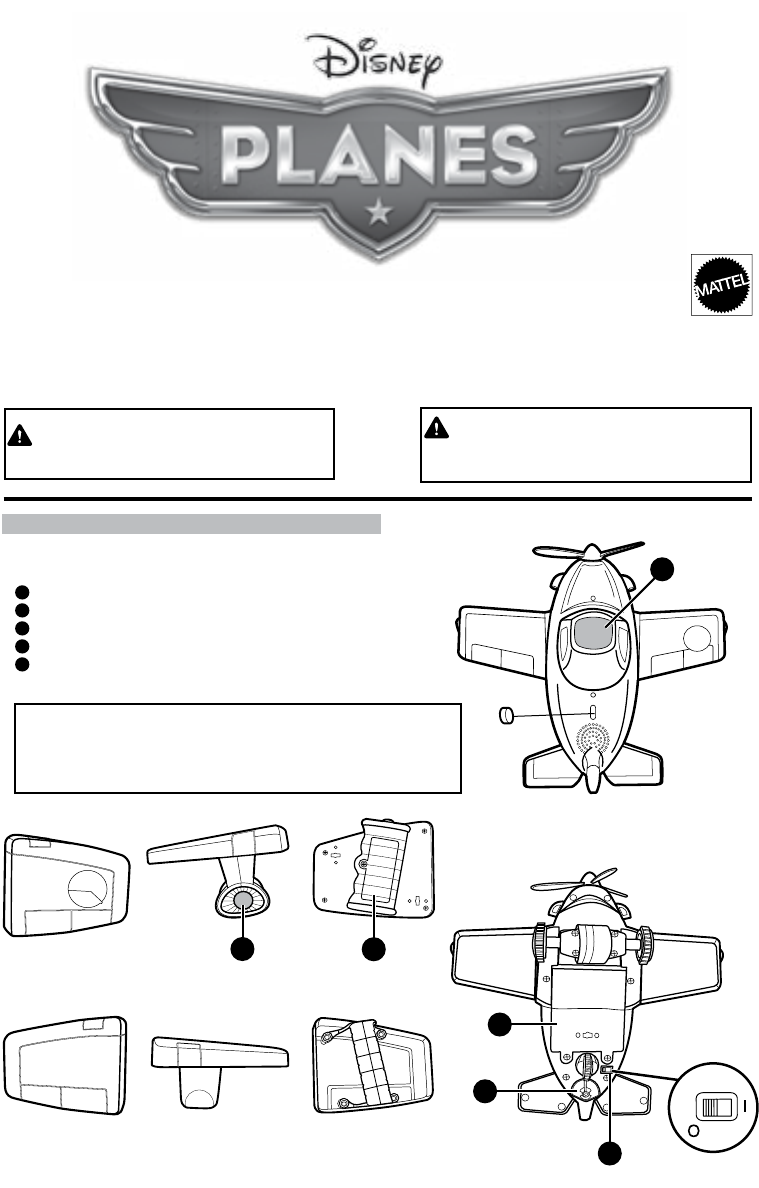 Disney

PLANES

MATTEL

I

O