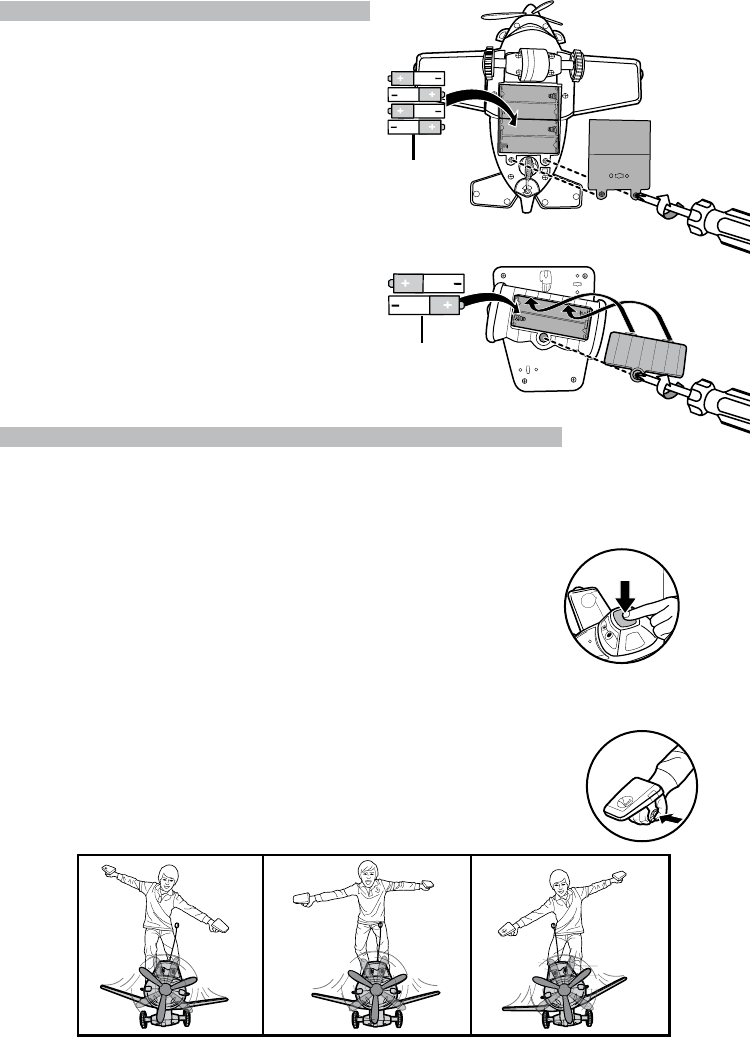 + −
− +
+ −
− +

+ −
− +