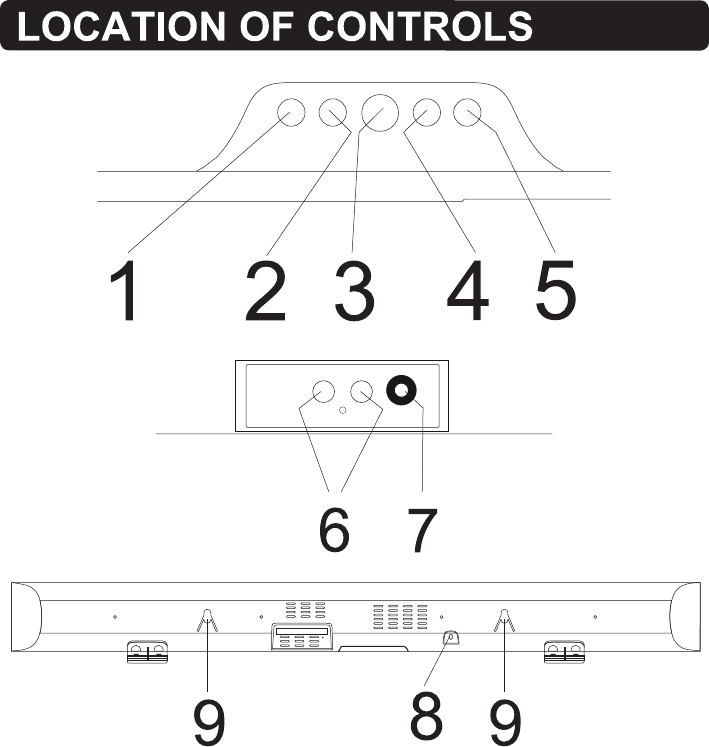 LOCATION OF CONTROLS

1 2 3 4 5

6 7

9 8 9