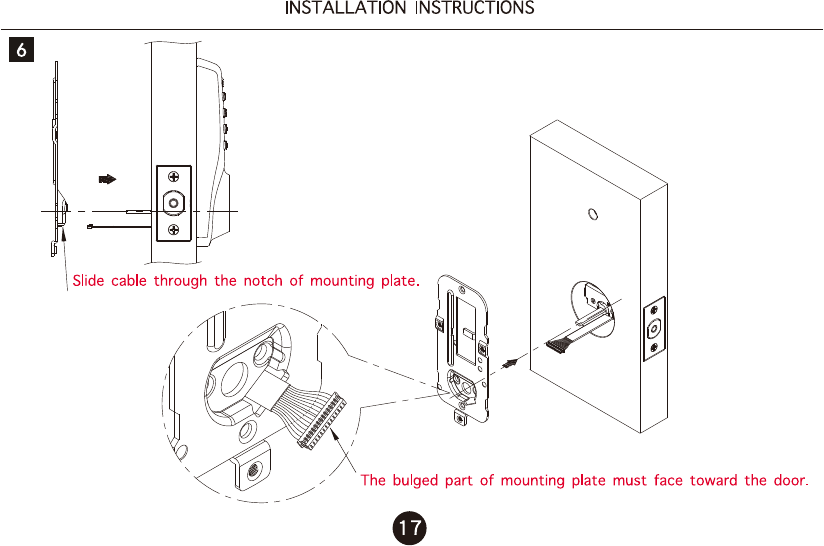 INSTALLATION INSTRUCTIONS

6

Slide cable through the notch of mounting plate.

The bulged part of mounting plate must face toward the door.

17