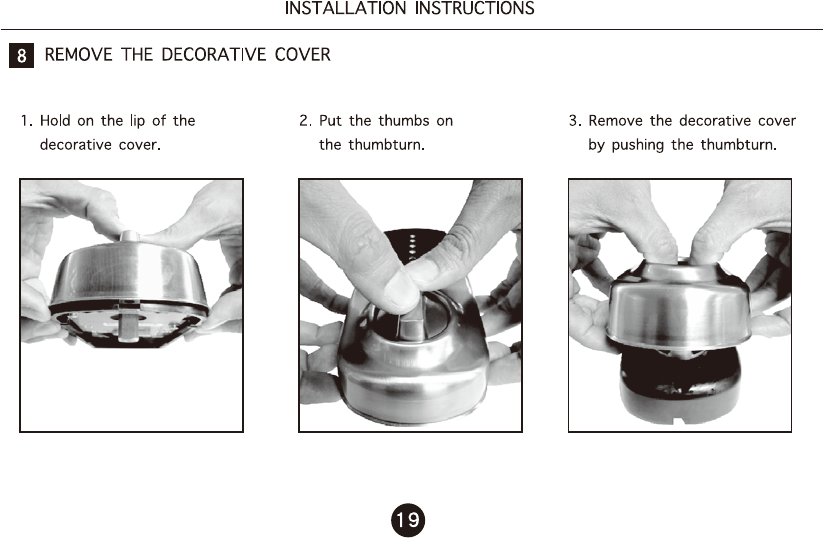 INSTALLATION INSTRUCTIONS

8 REMOVE THE DECORATIVE COVER

1. Hold on the lip of the decorative cover.

2. Put the thumbs on the thumbturn.

3. Remove the decorative cover by pushing the thumbturn.

19