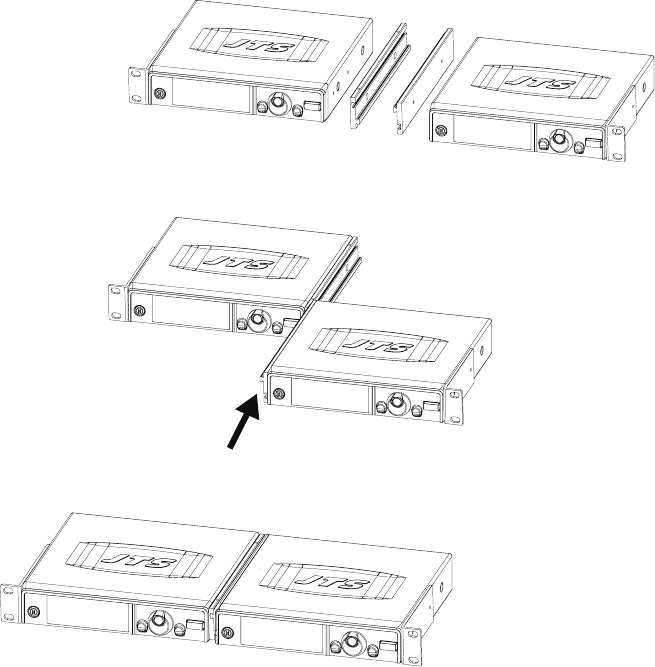 JTS

JTS

JTS

JTS

JTS

JTS