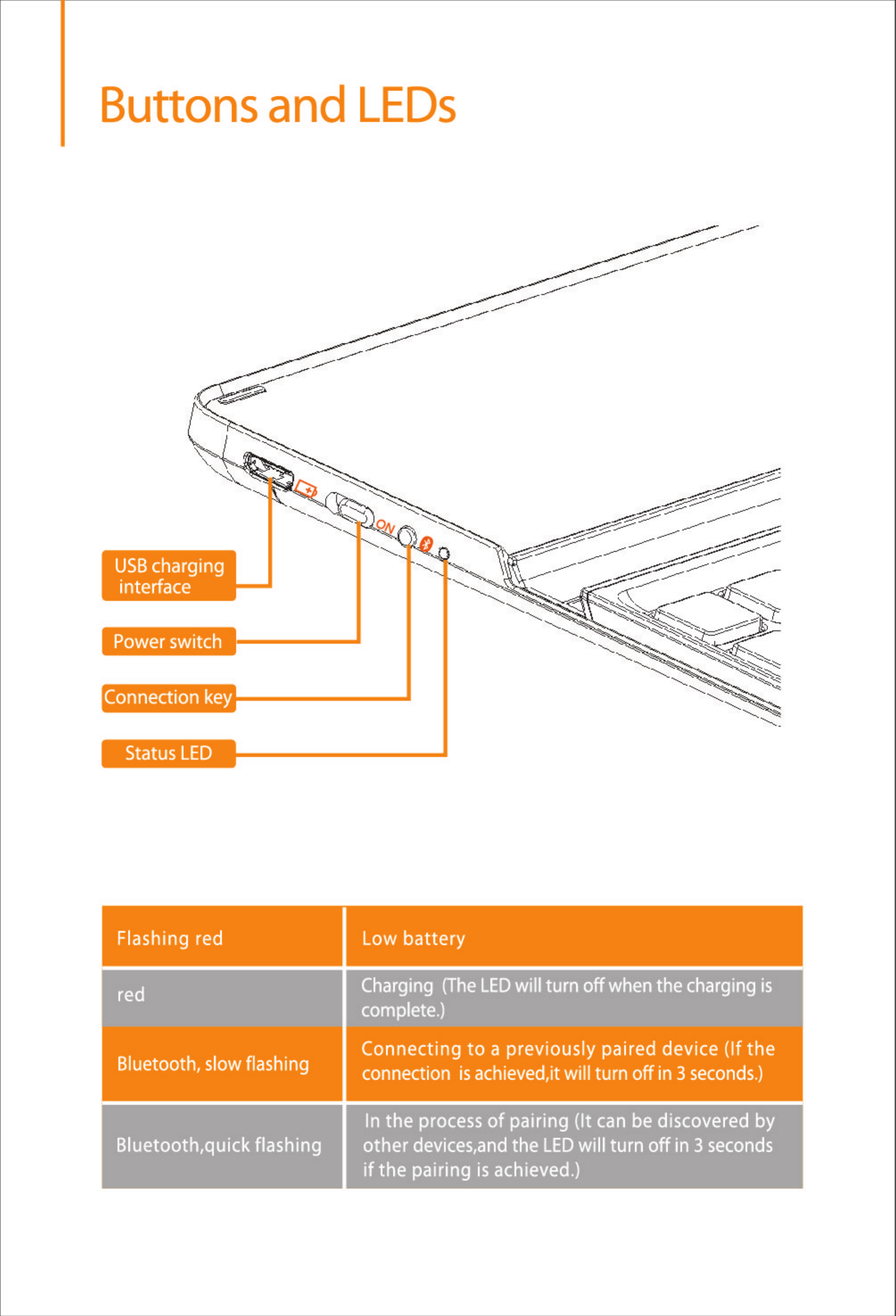 Buttons and LEDs

ON

USB charging interface

Power switch

Connection key

Status LED

| Flashing red | Low battery |
|---|---|
| red | Charging (The LED will turn off when the charging is complete.) |
| Bluetooth, slow flashing | Connecting to a previously paired device (If the connection is achieved,it will turn off in 3 seconds.) |
| Bluetooth,quick flashing | In the process of pairing (It can be discovered by other devices,and the LED will turn off in 3 seconds if the pairing is achieved.) |