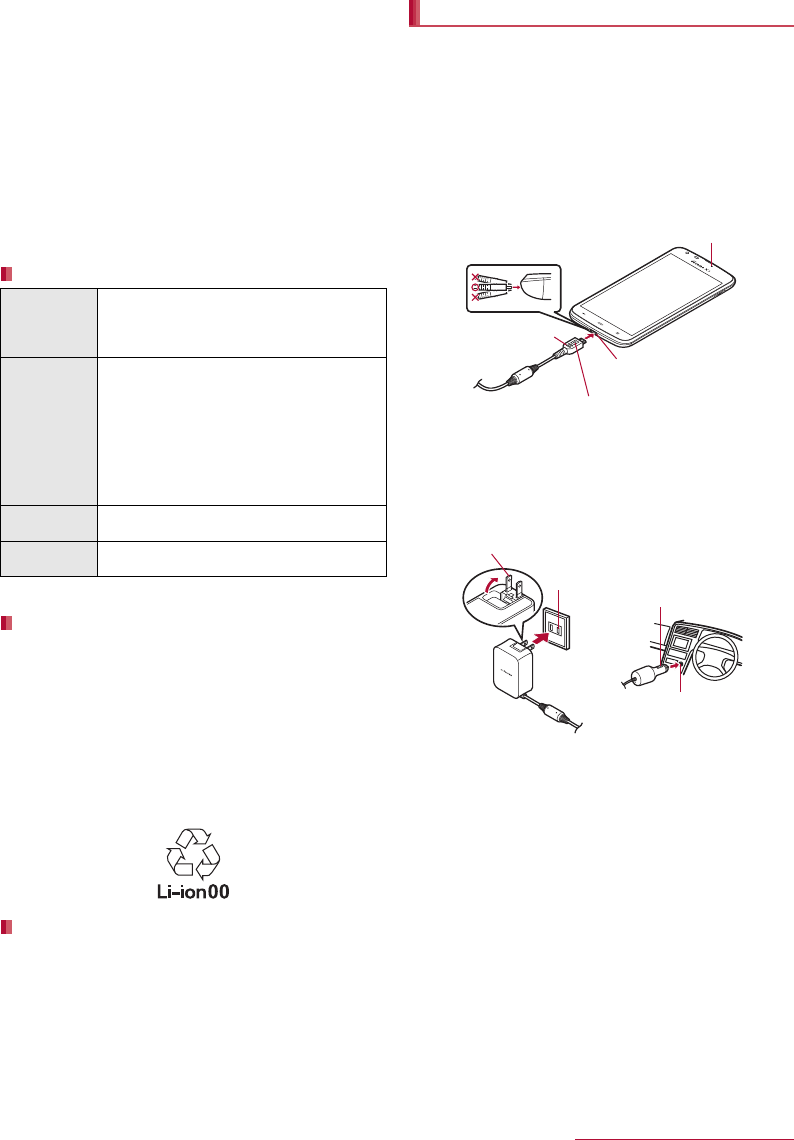 Li-ion00