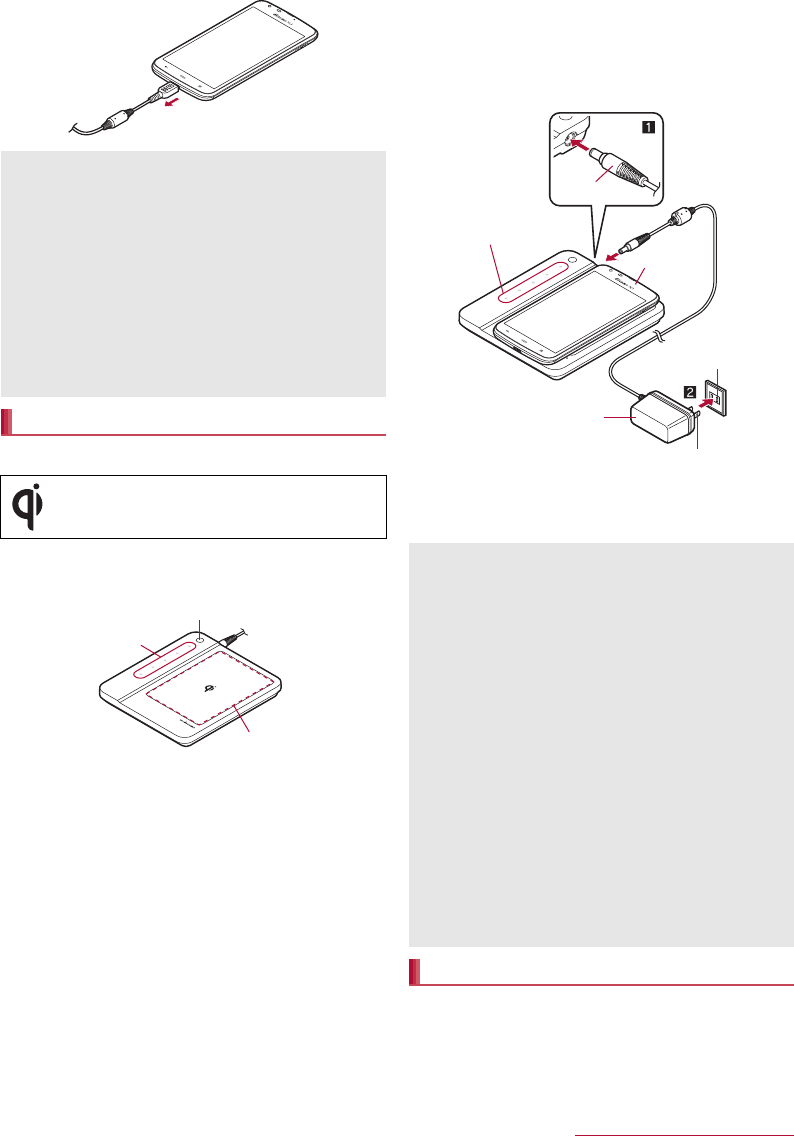 1

2