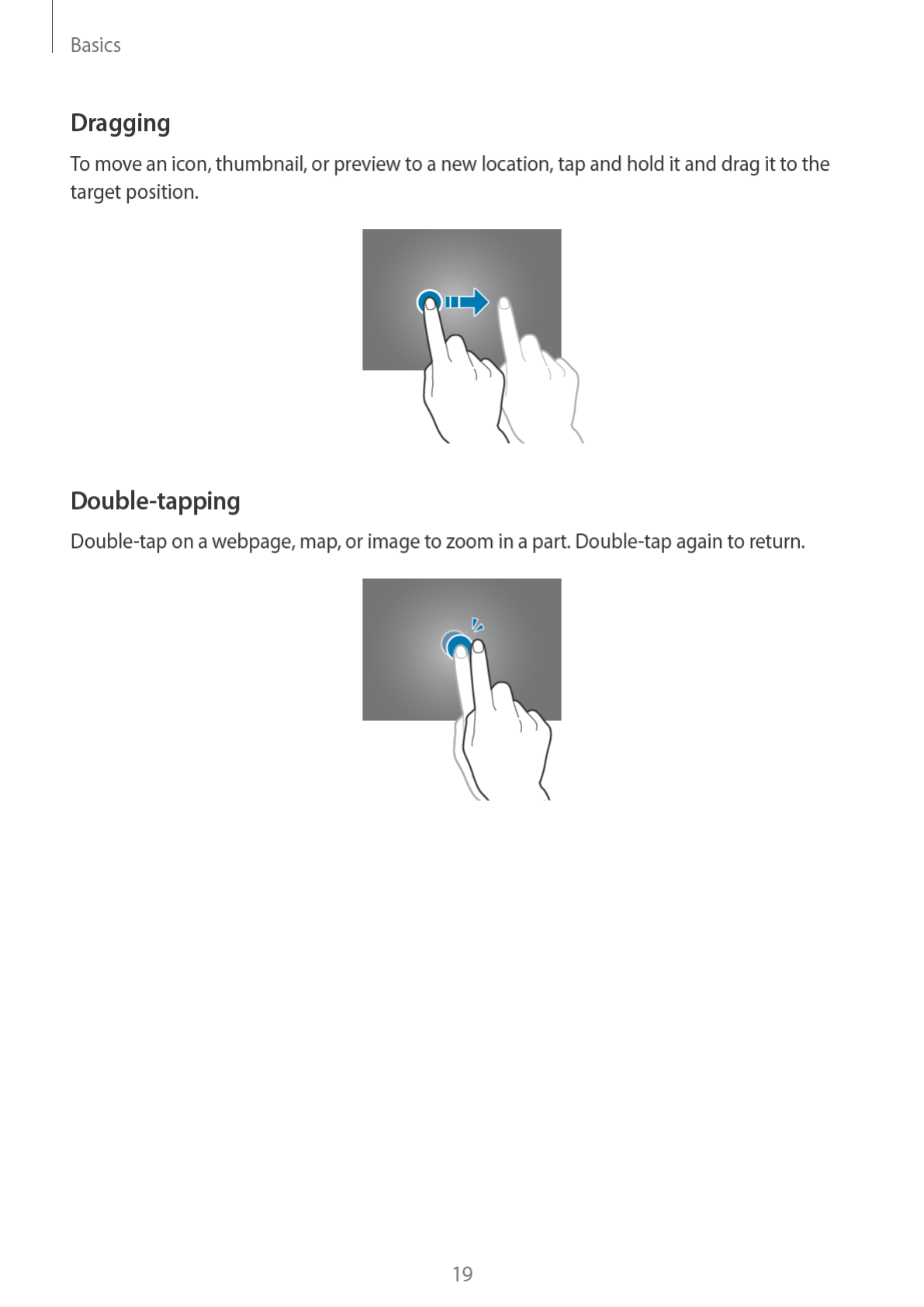 Basics

Dragging

To move an icon, thumbnail, or preview to a new location, tap and hold it and drag it to the target position.

Double-tapping

Double-tap on a webpage, map, or image to zoom in a part. Double-tap again to return.

19