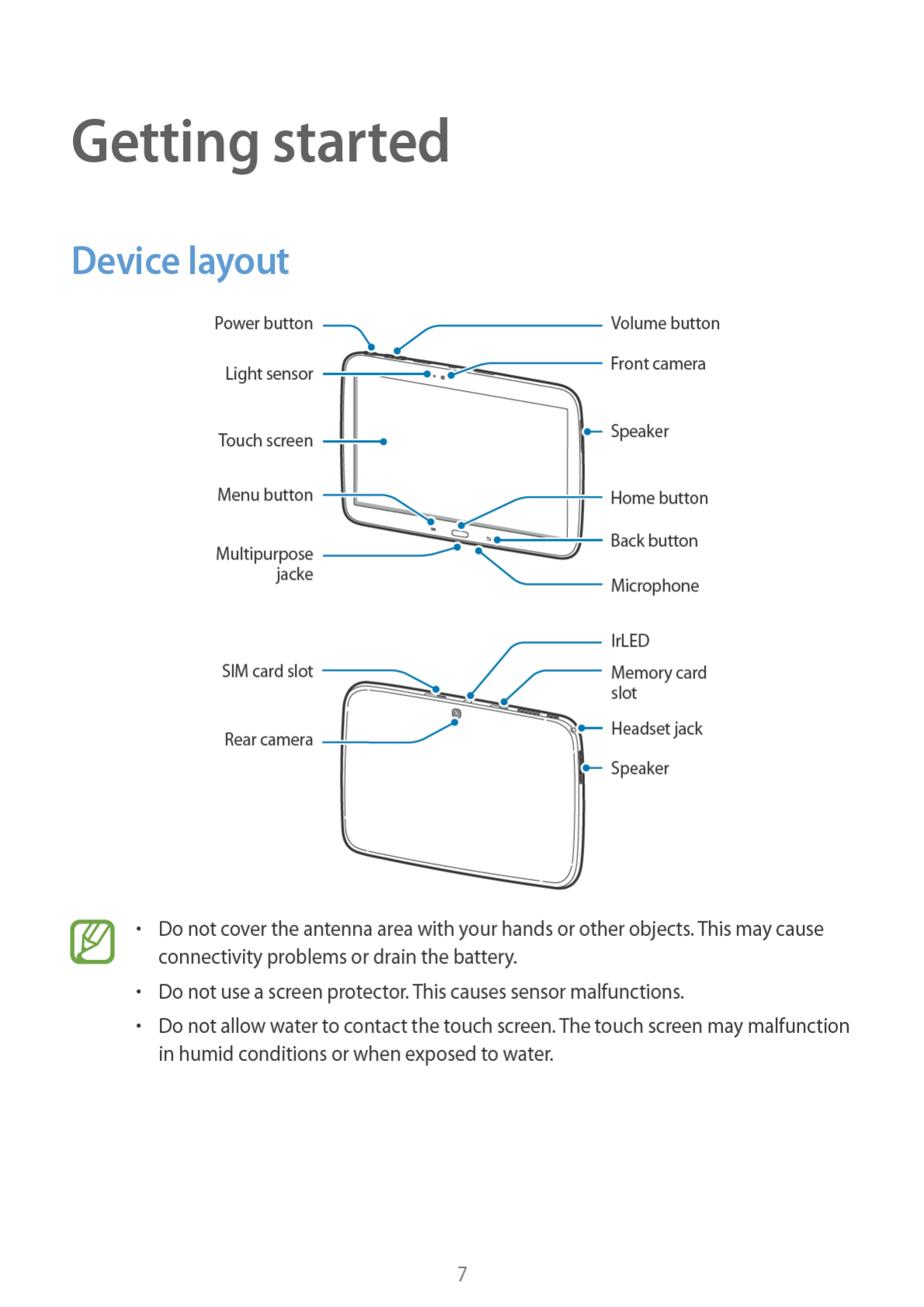 Getting started

Device layout

Power button
Light sensor
Touch screen
Menu button
Multipurpose jacke

Volume button
Front camera
Speaker
Home button
Back button
Microphone

SIM card slot
Rear camera

IrLED
Memory card slot
Headset jack
Speaker

• Do not cover the antenna area with your hands or other objects. This may cause connectivity problems or drain the battery.
• Do not use a screen protector. This causes sensor malfunctions.
• Do not allow water to contact the touch screen. The touch screen may malfunction in humid conditions or when exposed to water.

7