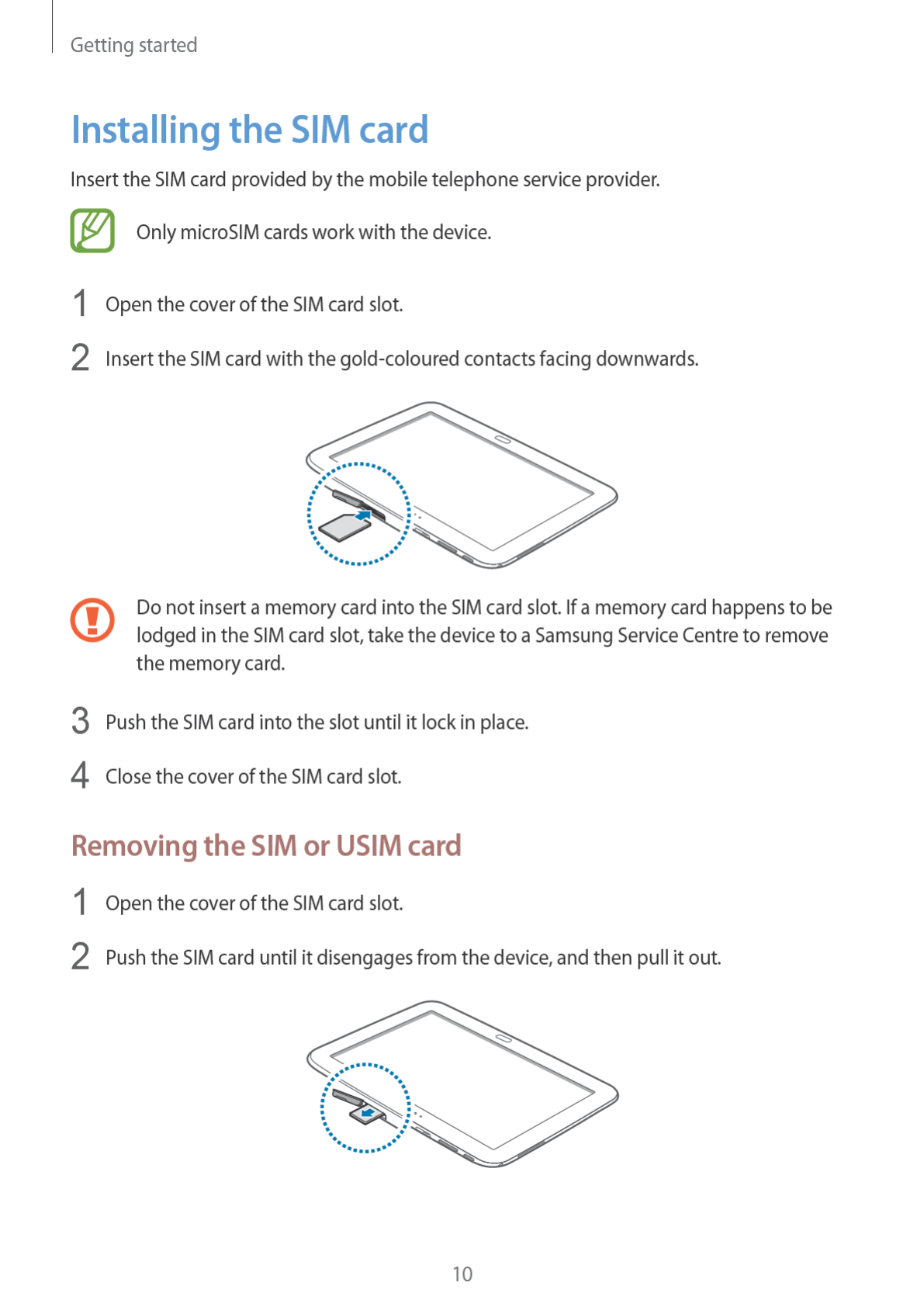 Getting started

Installing the SIM card

Insert the SIM card provided by the mobile telephone service provider.

Only microSIM cards work with the device.

1 Open the cover of the SIM card slot.

2 Insert the SIM card with the gold-coloured contacts facing downwards.

Do not insert a memory card into the SIM card slot. If a memory card happens to be lodged in the SIM card slot, take the device to a Samsung Service Centre to remove the memory card.

3 Push the SIM card into the slot until it lock in place.

4 Close the cover of the SIM card slot.

Removing the SIM or USIM card

1 Open the cover of the SIM card slot.

2 Push the SIM card until it disengages from the device, and then pull it out.

10