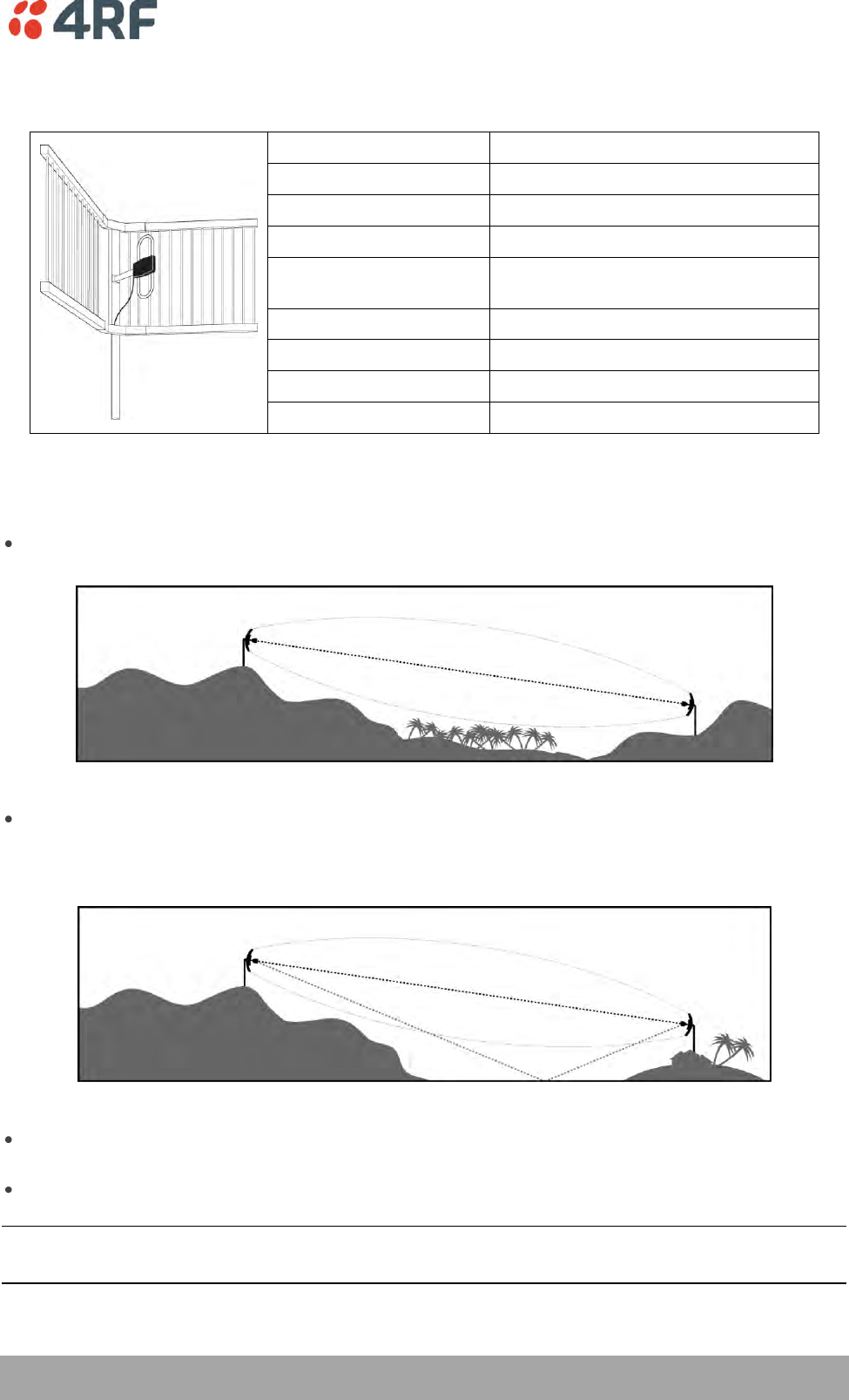 4RF