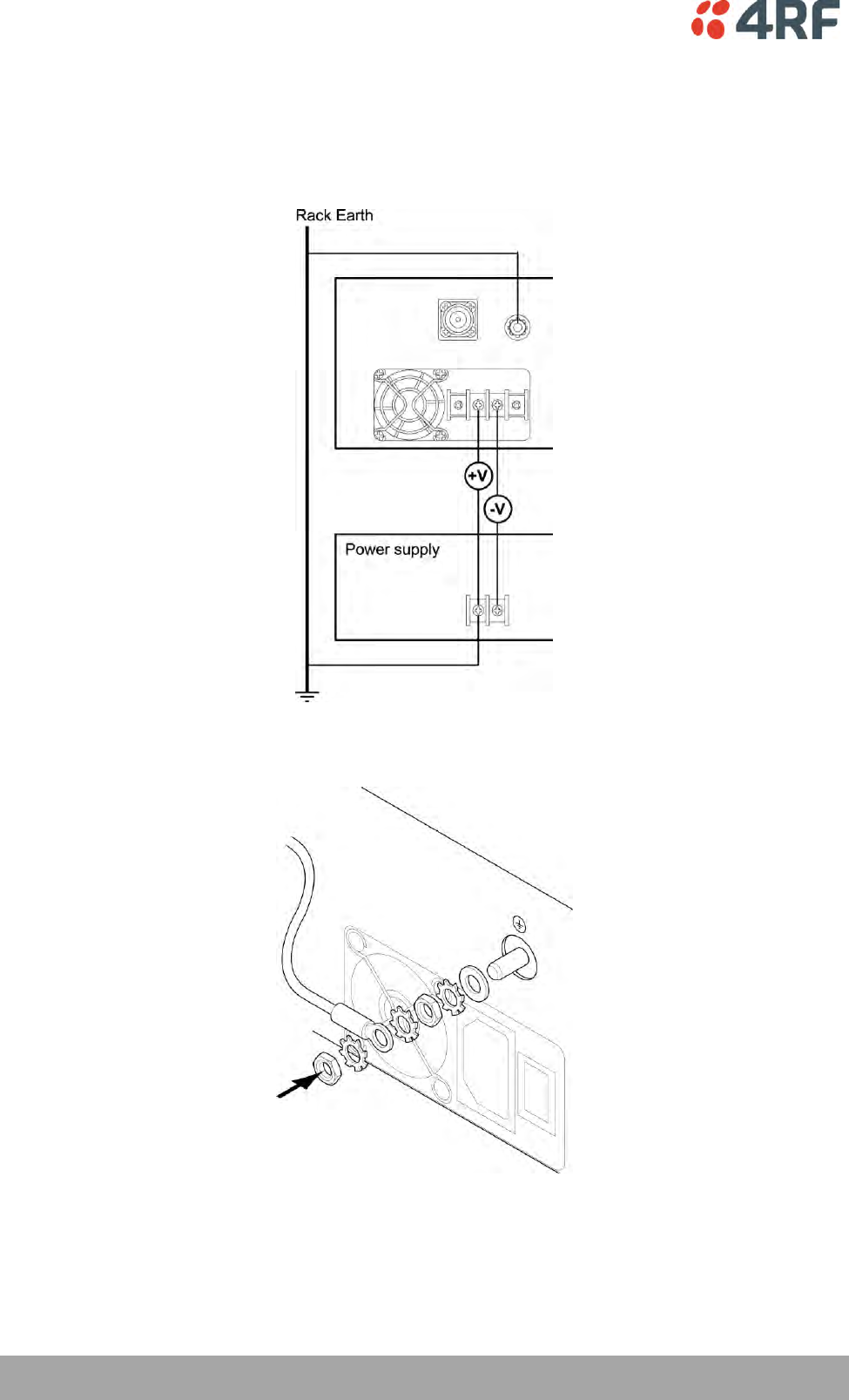 4RF

Rack Earth

+V

-V

Power supply