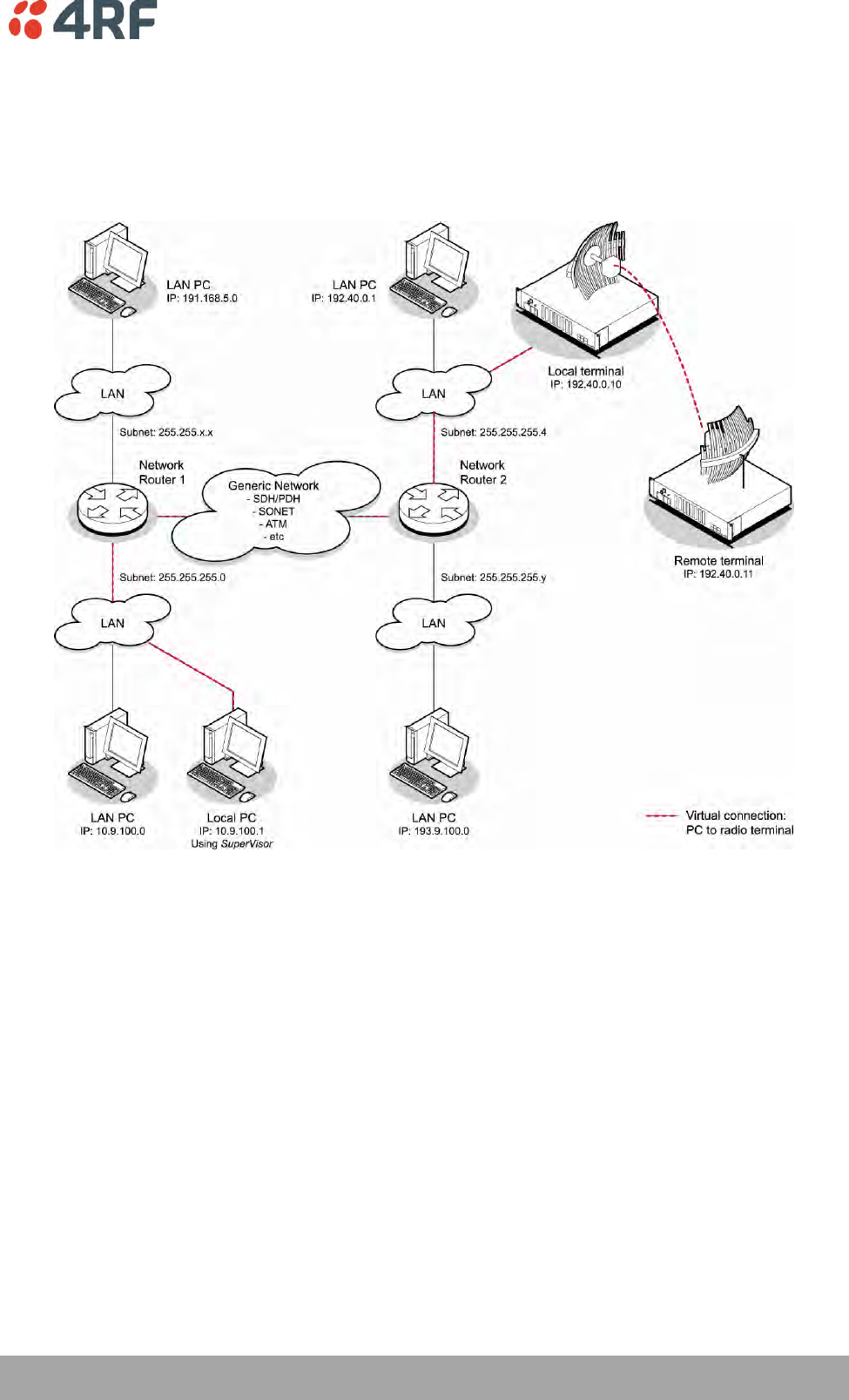 4RF

LAN PC
IP: 191.168.5.0

LAN PC
IP: 192.40.0.1

Local terminal
IP: 192.40.0.10

LAN

LAN

Subnet: 255.255.x.x

Subnet: 255.255.255.4

Network
Router 1

Generic Network
- SDH/PDH
- SONET
- ATM
- etc

Network
Router 2

Remote terminal
IP: 192.40.0.11

Subnet: 255.255.255.0

Subnet: 255.255.255.y

LAN

LAN

LAN PC
IP: 10.9.100.0

Local PC
IP: 10.9.100.1
Using SuperVisor

LAN PC
IP: 193.9.100.0

Virtual connection:
PC to radio terminal