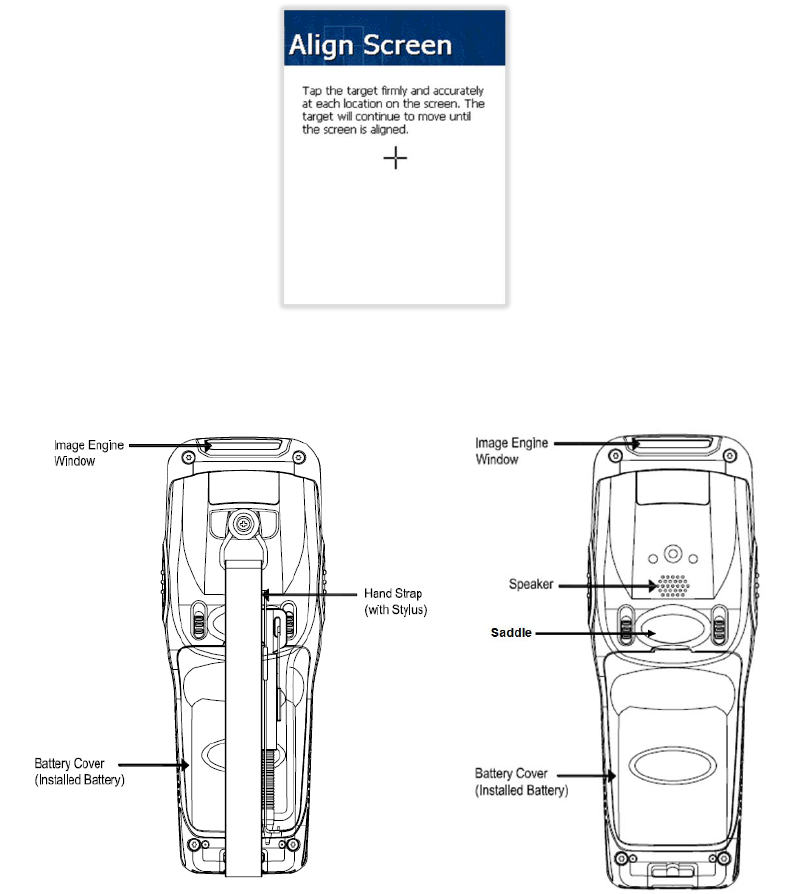 Align Screen

Tap the target firmly and accurately at each location on the screen. The target will continue to move until the screen is aligned.

Image Engine Window

Hand Strap (with Stylus)

Battery Cover (Installed Battery)

Image Engine Window

Speaker

Saddle

Battery Cover (Installed Battery)