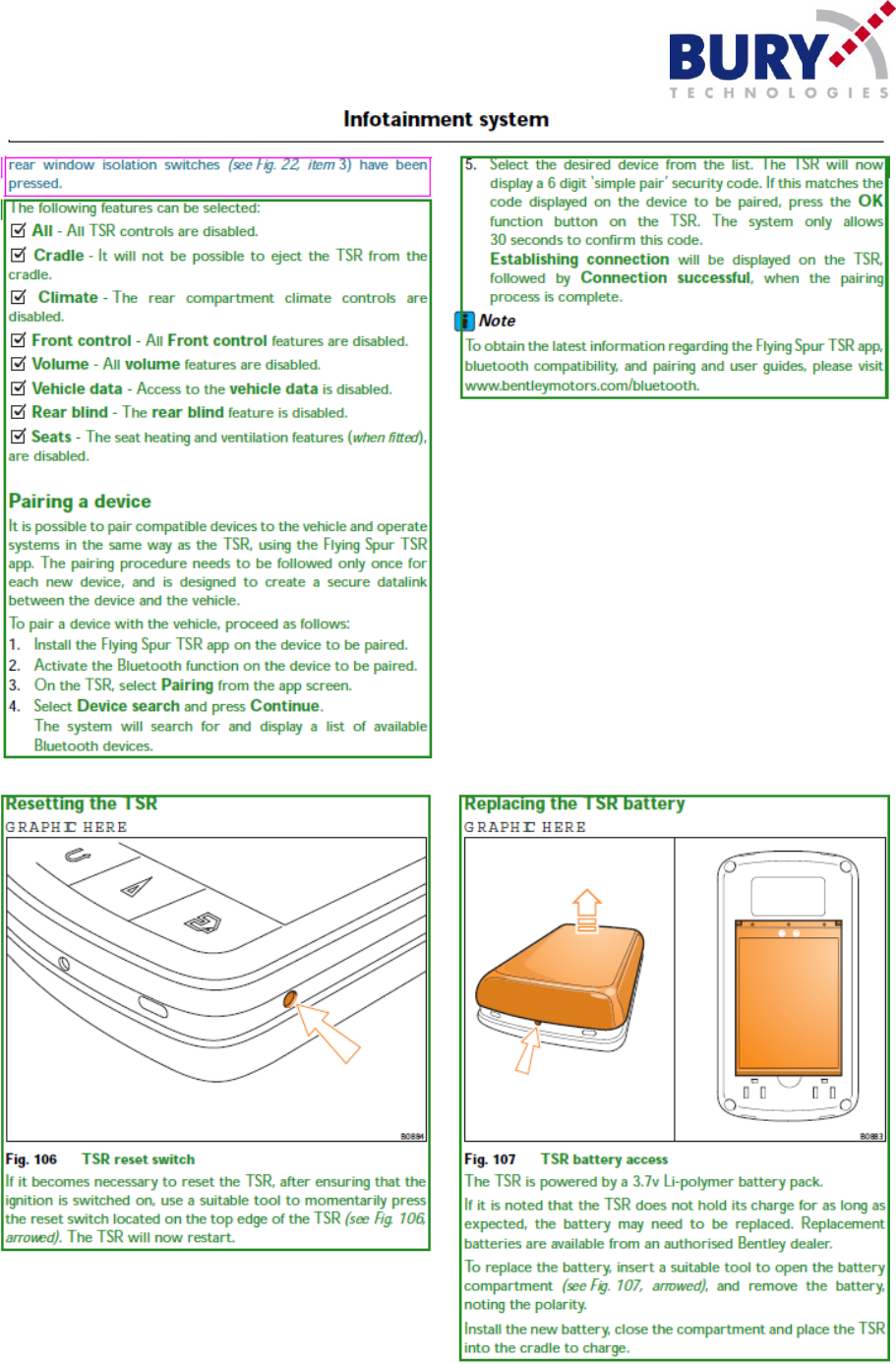 BURY
TECHNOLOGIES

Infotainment system

rear window isolation switches (see Fig. 22, item 3) have been pressed.

The following features can be selected:

☑ All - All TSR controls are disabled.

☑ Cradle - It will not be possible to eject the TSR from the cradle.

☑ Climate - The rear compartment climate controls are disabled.

☑ Front control - All Front control features are disabled.

☑ Volume - All volume features are disabled.

☑ Vehicle data - Access to the vehicle data is disabled.

☑ Rear blind - The rear blind feature is disabled.

☑ Seats - The seat heating and ventilation features (when fitted), are disabled.

Pairing a device

It is possible to pair compatible devices to the vehicle and operate systems in the same way as the TSR, using the Flying Spur TSR app. The pairing procedure needs to be followed only once for each new device, and is designed to create a secure datalink between the device and the vehicle.

To pair a device with the vehicle, proceed as follows:

1. Install the Flying Spur TSR app on the device to be paired.
2. Activate the Bluetooth function on the device to be paired.
3. On the TSR, select Pairing from the app screen.
4. Select Device search and press Continue.
The system will search for and display a list of available Bluetooth devices.

5. Select the desired device from the list. The TSR will now display a 6 digit 'simple pair' security code. If this matches the code displayed on the device to be paired, press the OK function button on the TSR. The system only allows 30 seconds to confirm this code.
Establishing connection will be displayed on the TSR, followed by Connection successful, when the pairing process is complete.

Note

To obtain the latest information regarding the Flying Spur TSR app, bluetooth compatibility, and pairing and user guides, please visit www.bentleymotors.com/bluetooth.

Resetting the TSR

GRAPHIC HERE

B0884

Fig. 106 TSR reset switch

If it becomes necessary to reset the TSR, after ensuring that the ignition is switched on, use a suitable tool to momentarily press the reset switch located on the top edge of the TSR (see Fig. 106, arrowed). The TSR will now restart.

Replacing the TSR battery

GRAPHIC HERE

B0883

Fig. 107 TSR battery access

The TSR is powered by a 3.7v Li-polymer battery pack.

If it is noted that the TSR does not hold its charge for as long as expected, the battery may need to be replaced. Replacement batteries are available from an authorised Bentley dealer.

To replace the battery, insert a suitable tool to open the battery compartment (see Fig. 107, arrowed), and remove the battery, noting the polarity.

Install the new battery, close the compartment and place the TSR into the cradle to charge.