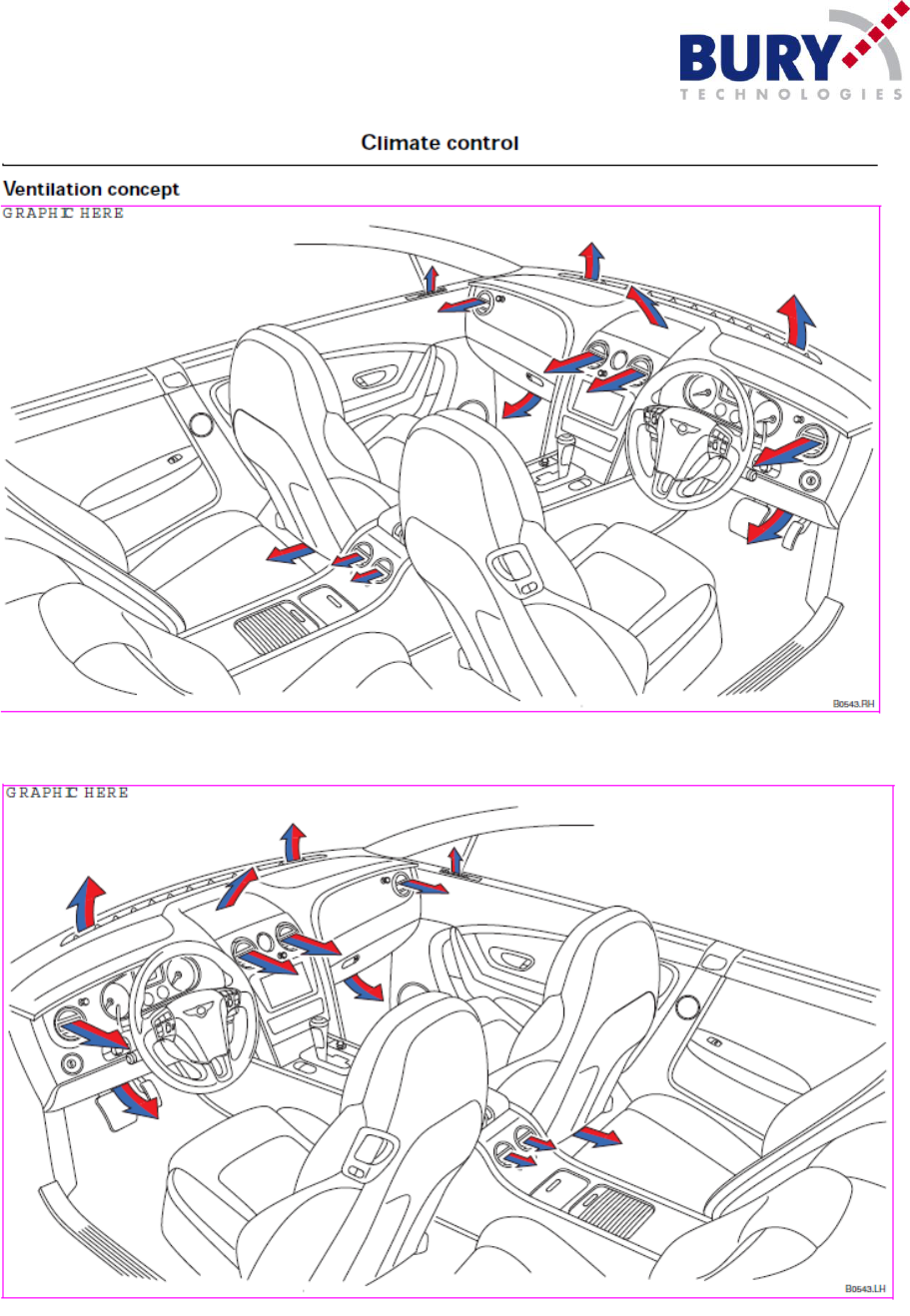 BURY
TECHNOLOGIES

Climate control

Ventilation concept

GRAPHIC HERE

B0543.RH

GRAPHIC HERE

B0543.LH