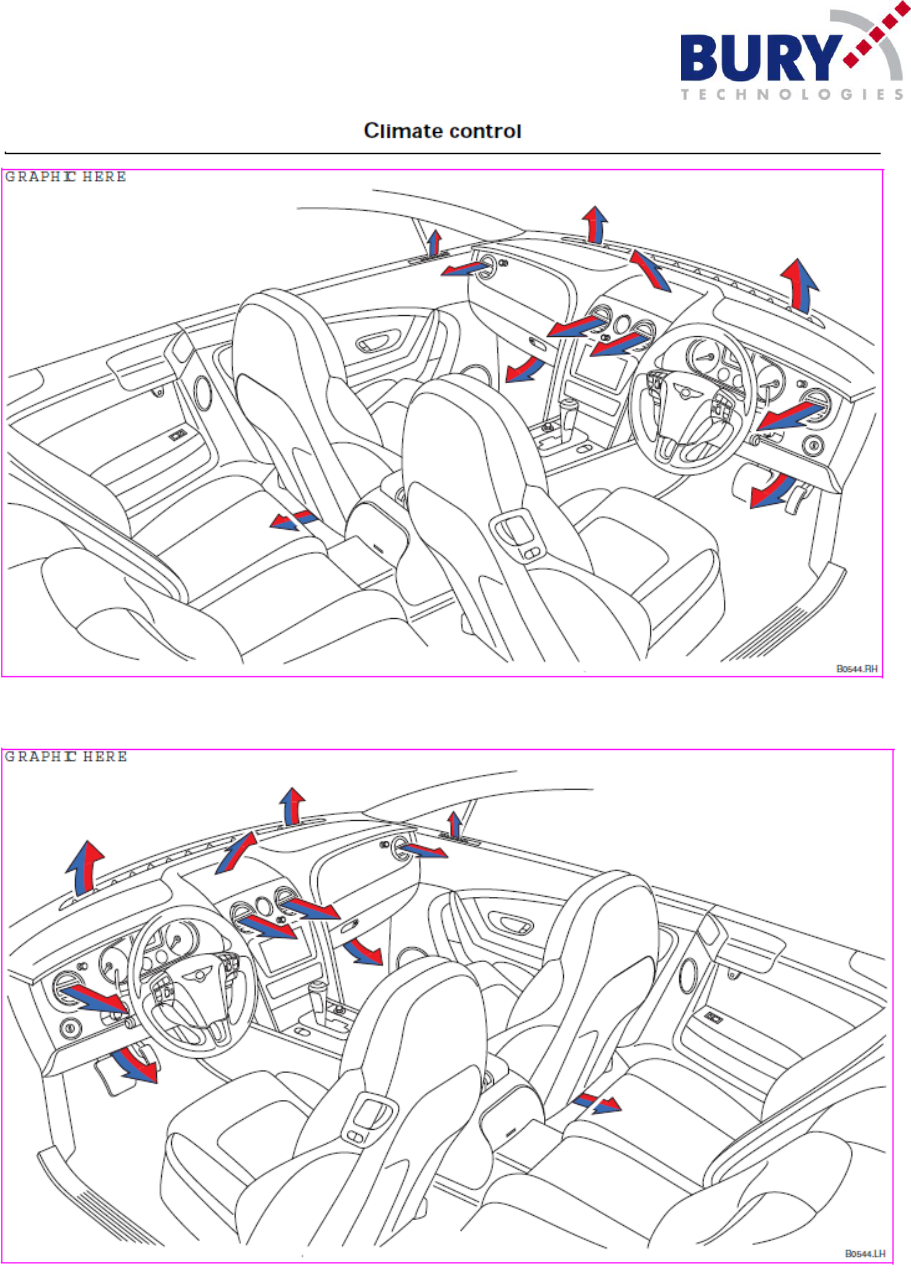 BURY
TECHNOLOGIES

Climate control

GRAPHIC HERE

B0544.RH

GRAPHIC HERE

B0544.LH