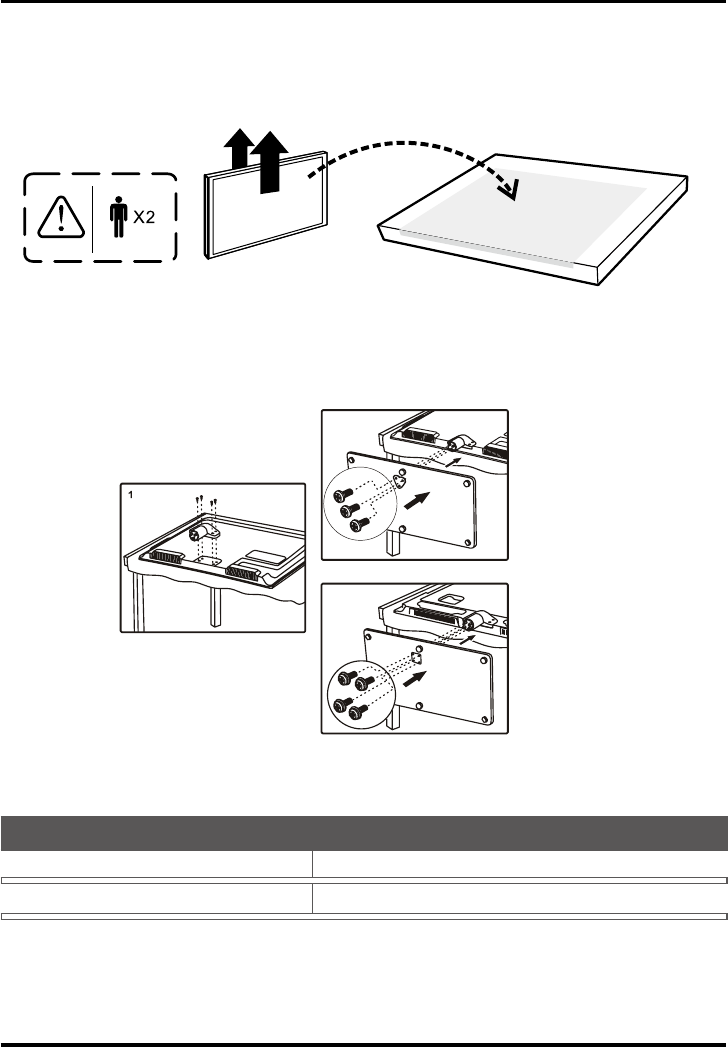 X2

1