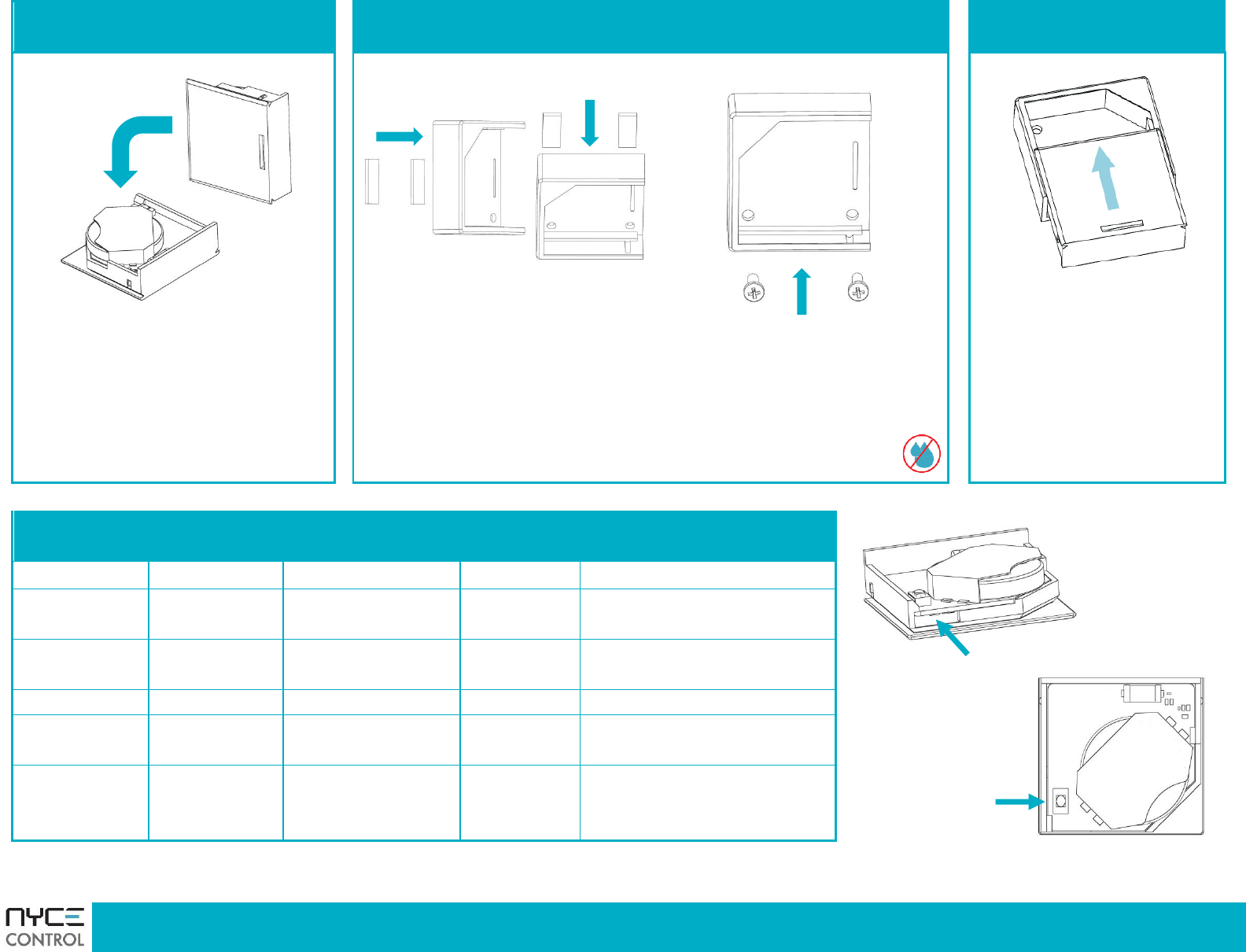 NYCE
CONTROL