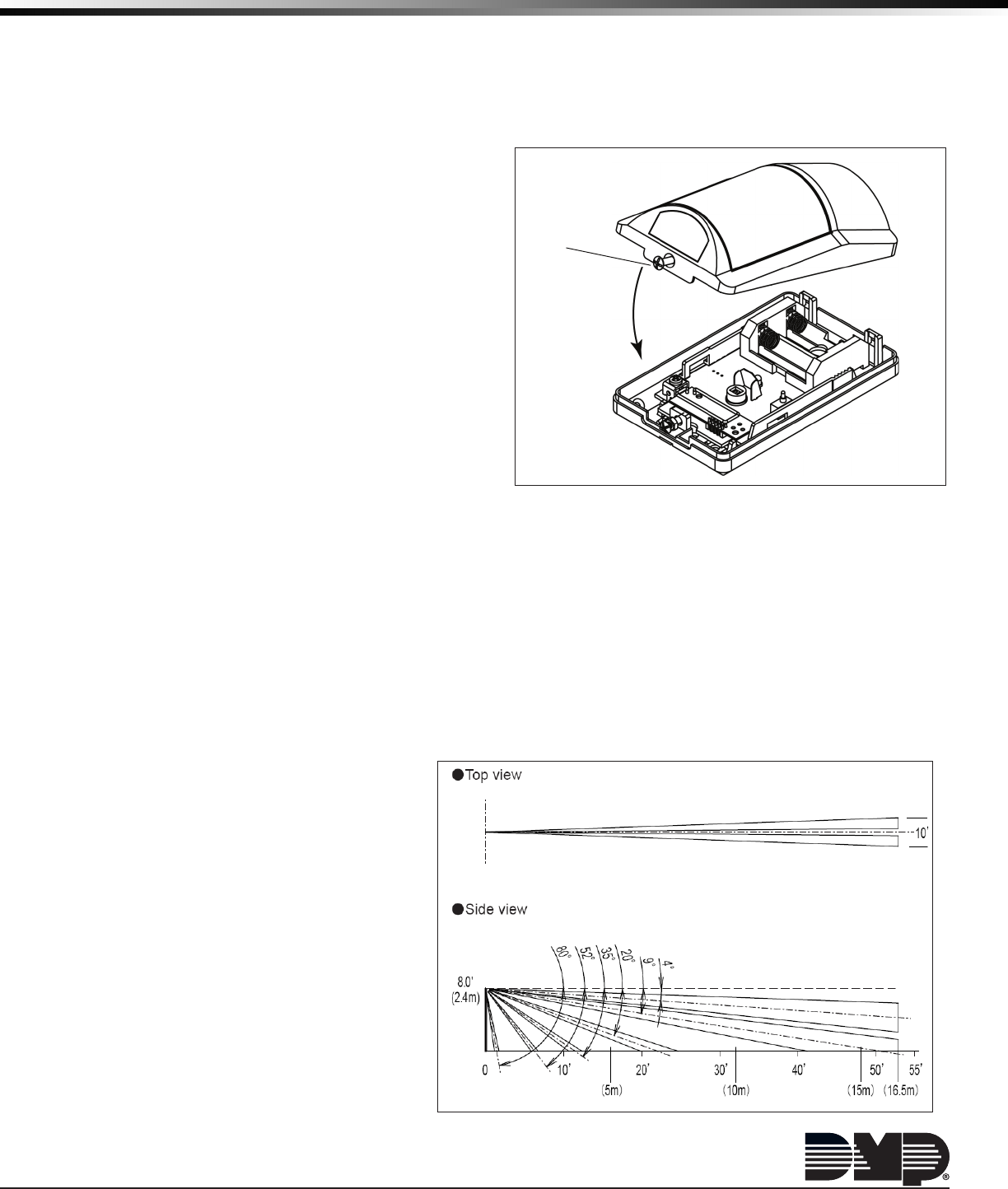 ●Top view

10'

●Side view

80° 52° 35° 20° 9° 4°

8.0'
(2.4m)

0 10' 20' 30' 40' 50' 55'
(5m) (10m) (15m) (16.5m)

DMP®