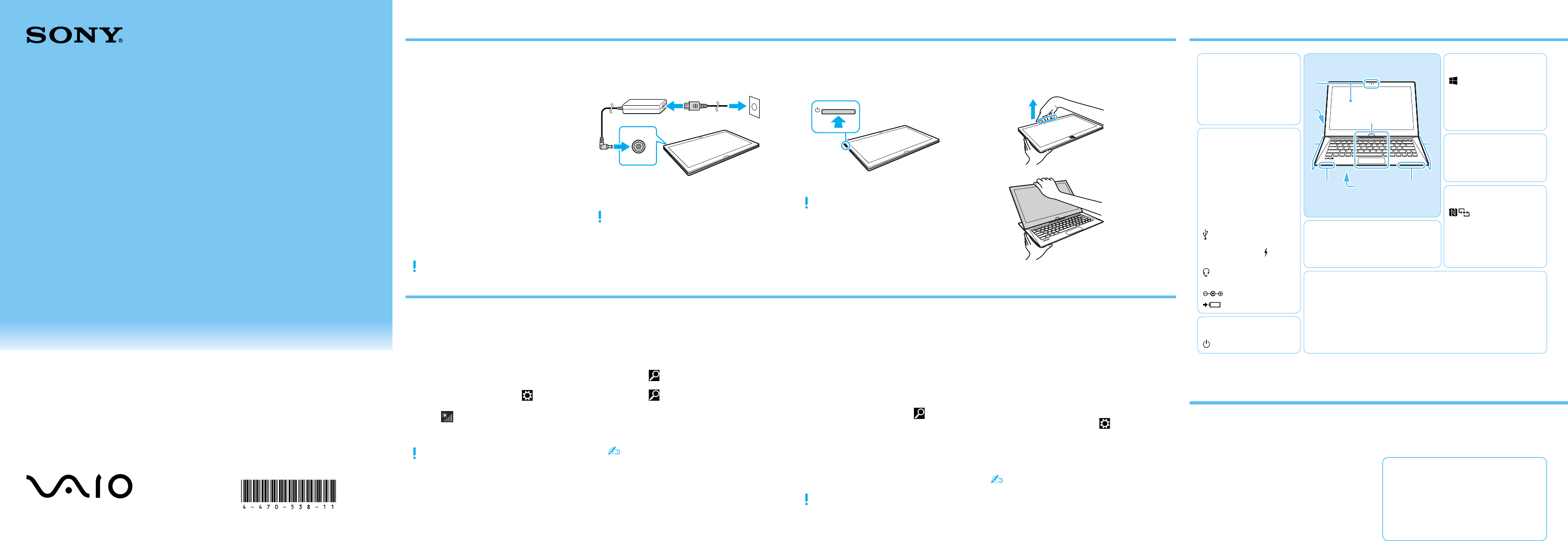 SONY

VAIO

4-470-538-11