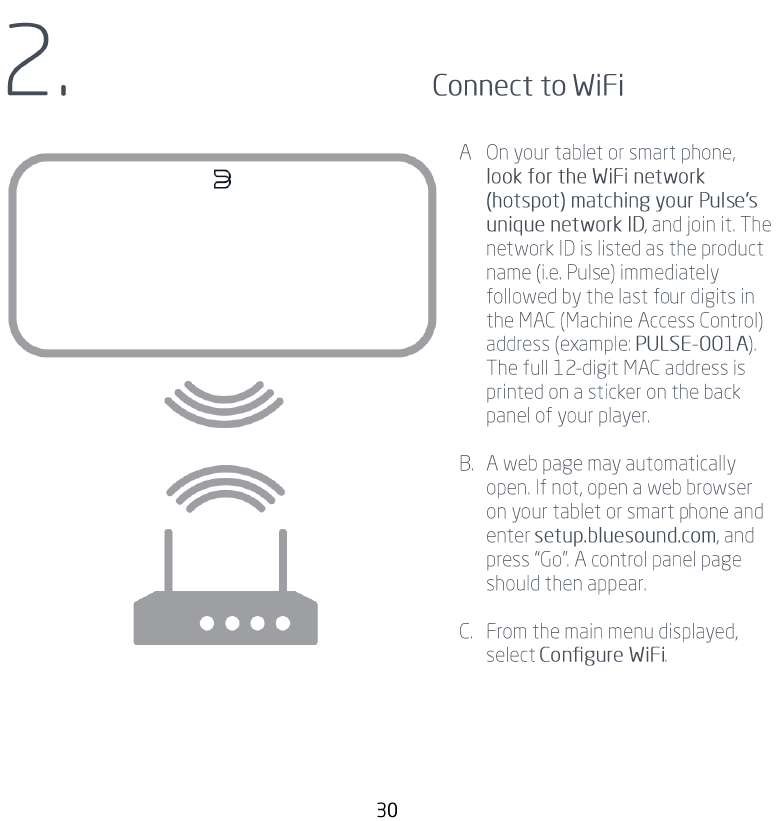 2.

Connect to WiFi

A On your tablet or smart phone, look for the WiFi network (hotspot) matching your Pulse's unique network ID, and join it. The network ID is listed as the product name (i.e. Pulse) immediately followed by the last four digits in the MAC (Machine Access Control) address (example: PULSE-001A). The full 12-digit MAC address is printed on a sticker on the back panel of your player.

B. A web page may automatically open. If not, open a web browser on your tablet or smart phone and enter setup.bluesound.com, and press "Go". A control panel page should then appear.

C. From the main menu displayed, select Configure WiFi.

30