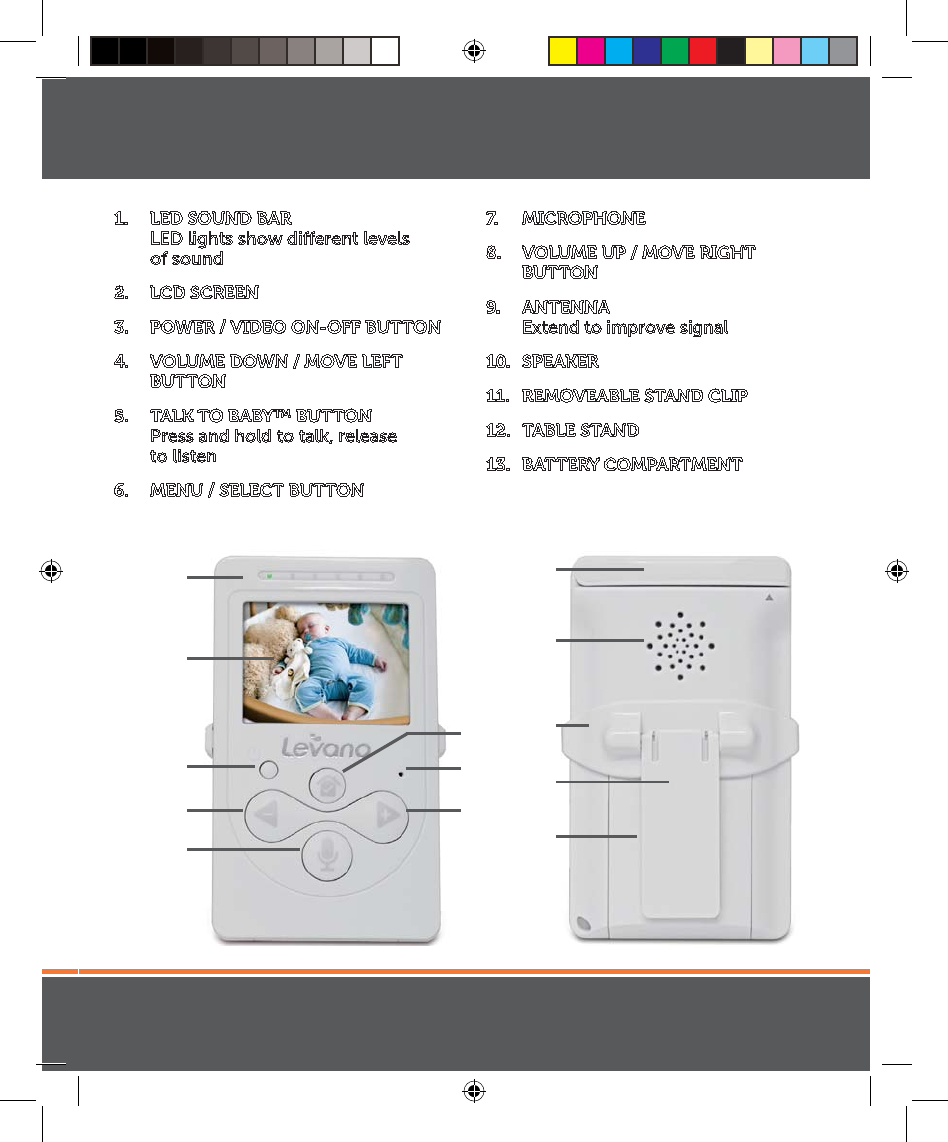 1. LED SOUND BAR
LED lights show different levels of sound

2. LCD SCREEN

3. POWER / VIDEO ON-OFF BUTTON

4. VOLUME DOWN / MOVE LEFT BUTTON

5. TALK TO BABY™ BUTTON
Press and hold to talk, release to listen

6. MENU / SELECT BUTTON

7. MICROPHONE

8. VOLUME UP / MOVE RIGHT BUTTON

9. ANTENNA
Extend to improve signal

10. SPEAKER

11. REMOVEABLE STAND CLIP

12. TABLE STAND

13. BATTERY COMPARTMENT

Levana