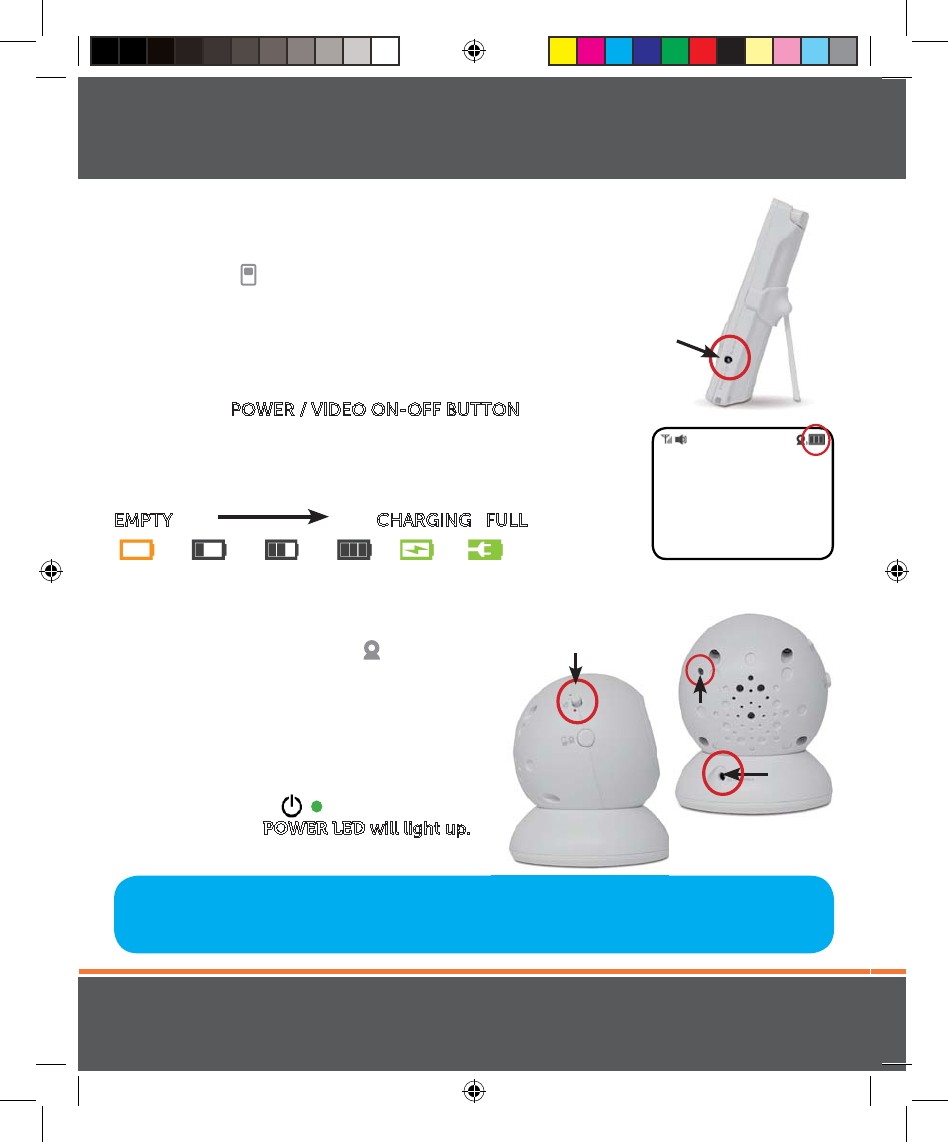 POWER / VIDEO ON-OFF BUTTON

EMPTY CHARGING FULL

POWER LED will light up.