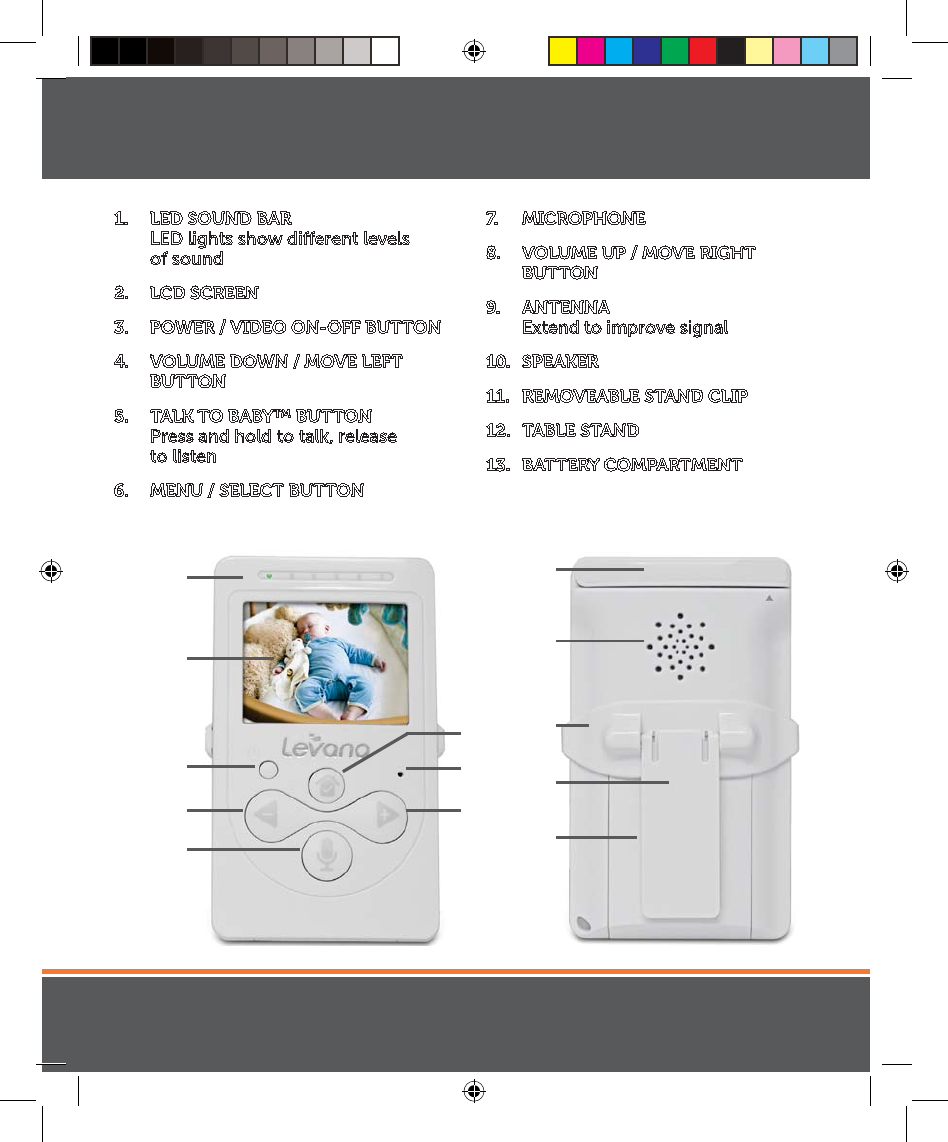 1. LED SOUND BAR
LED lights show different levels of sound

2. LCD SCREEN

3. POWER / VIDEO ON-OFF BUTTON

4. VOLUME DOWN / MOVE LEFT BUTTON

5. TALK TO BABY™ BUTTON
Press and hold to talk, release to listen

6. MENU / SELECT BUTTON

7. MICROPHONE

8. VOLUME UP / MOVE RIGHT BUTTON

9. ANTENNA
Extend to improve signal

10. SPEAKER

11. REMOVEABLE STAND CLIP

12. TABLE STAND

13. BATTERY COMPARTMENT

Levana