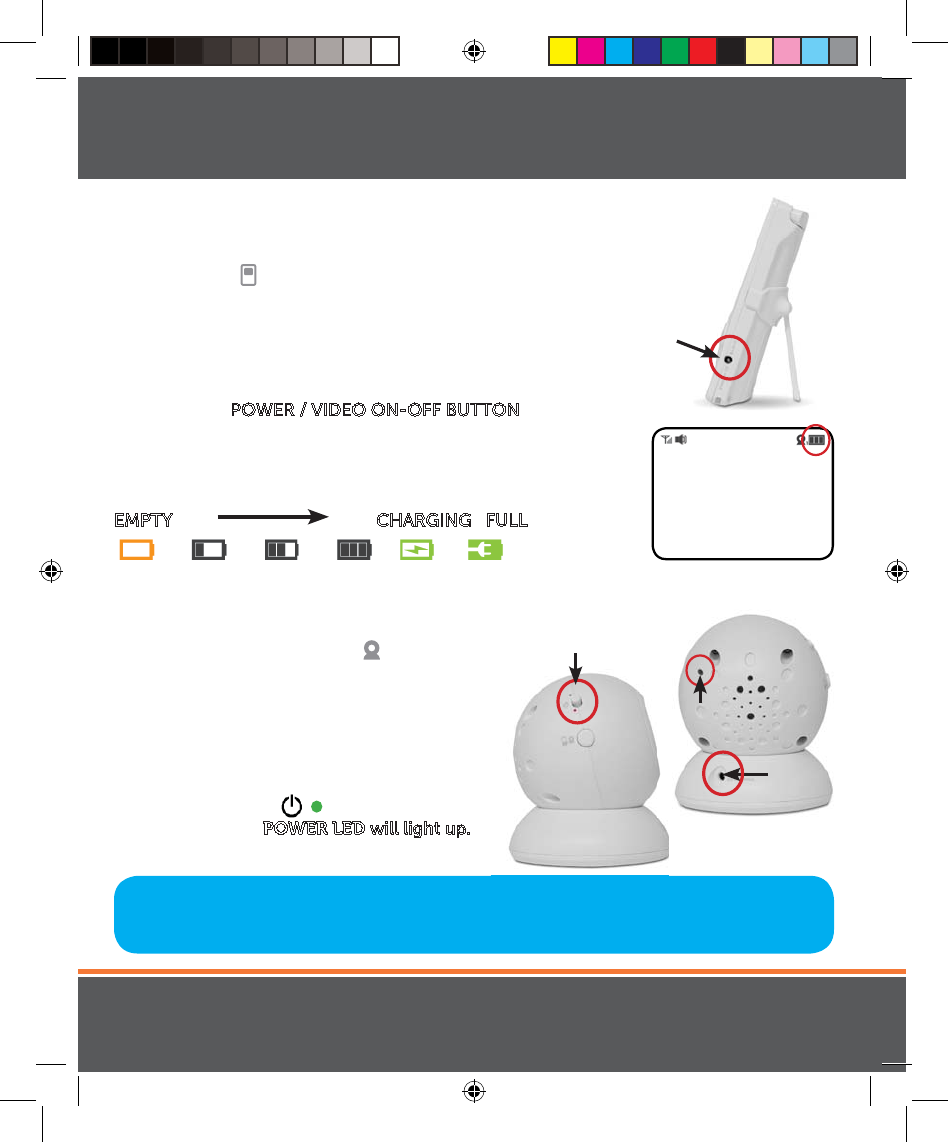 POWER / VIDEO ON-OFF BUTTON

EMPTY CHARGING FULL

POWER LED will light up.