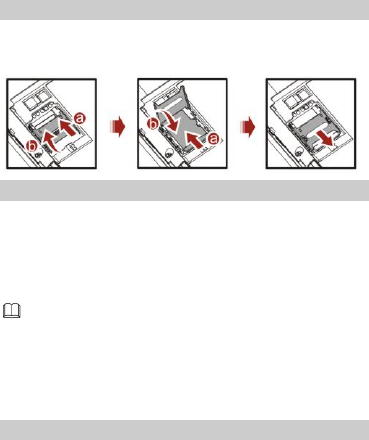 a
b
b
a