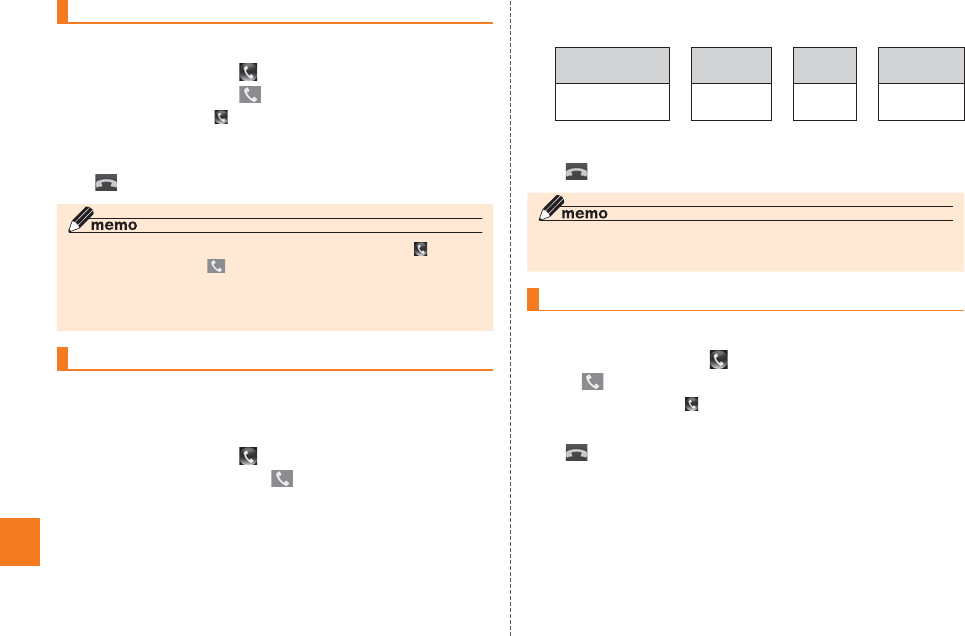 memo

memo