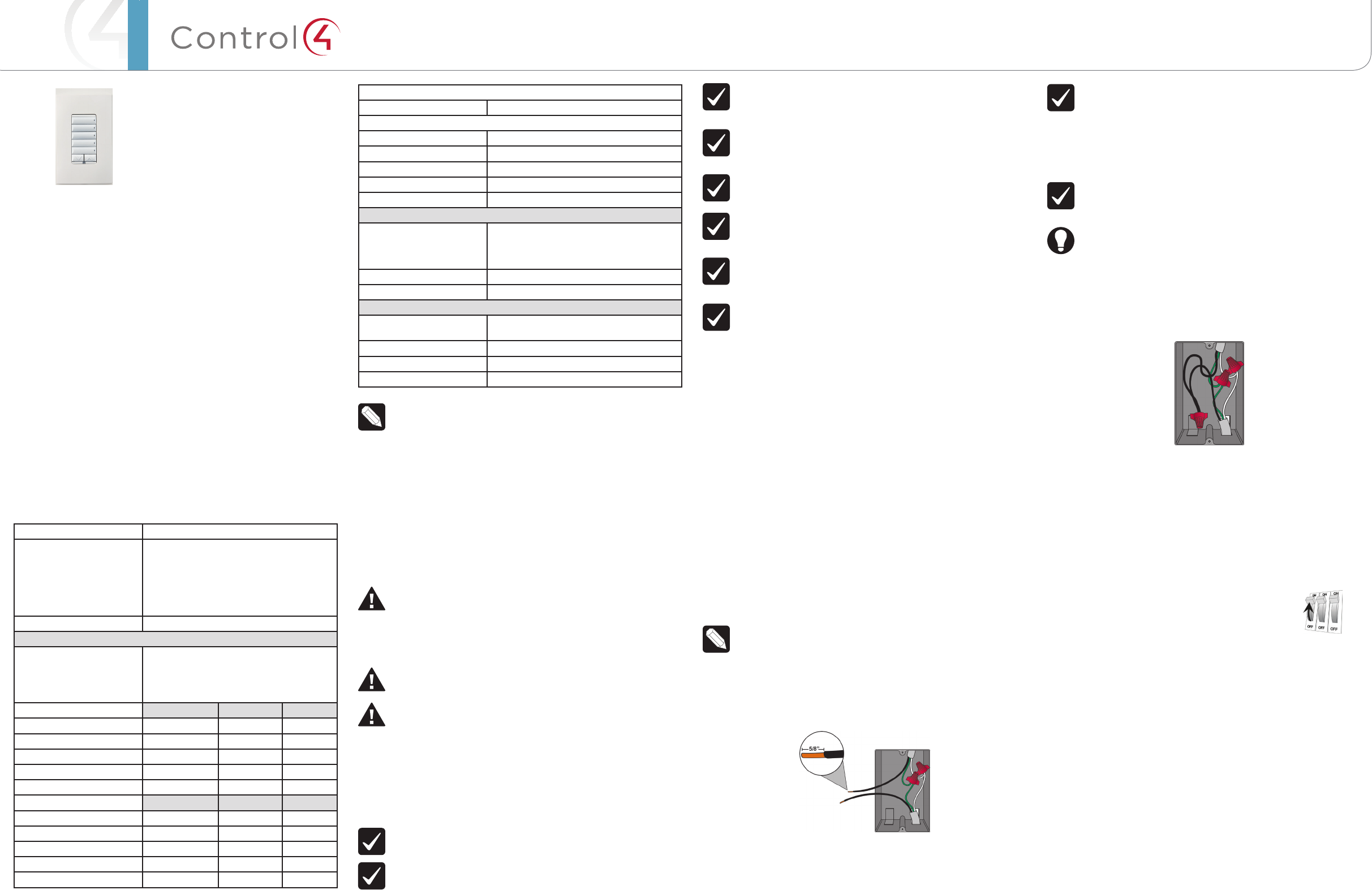 Control4

5/8"

ON ON ON
OFF OFF OFF