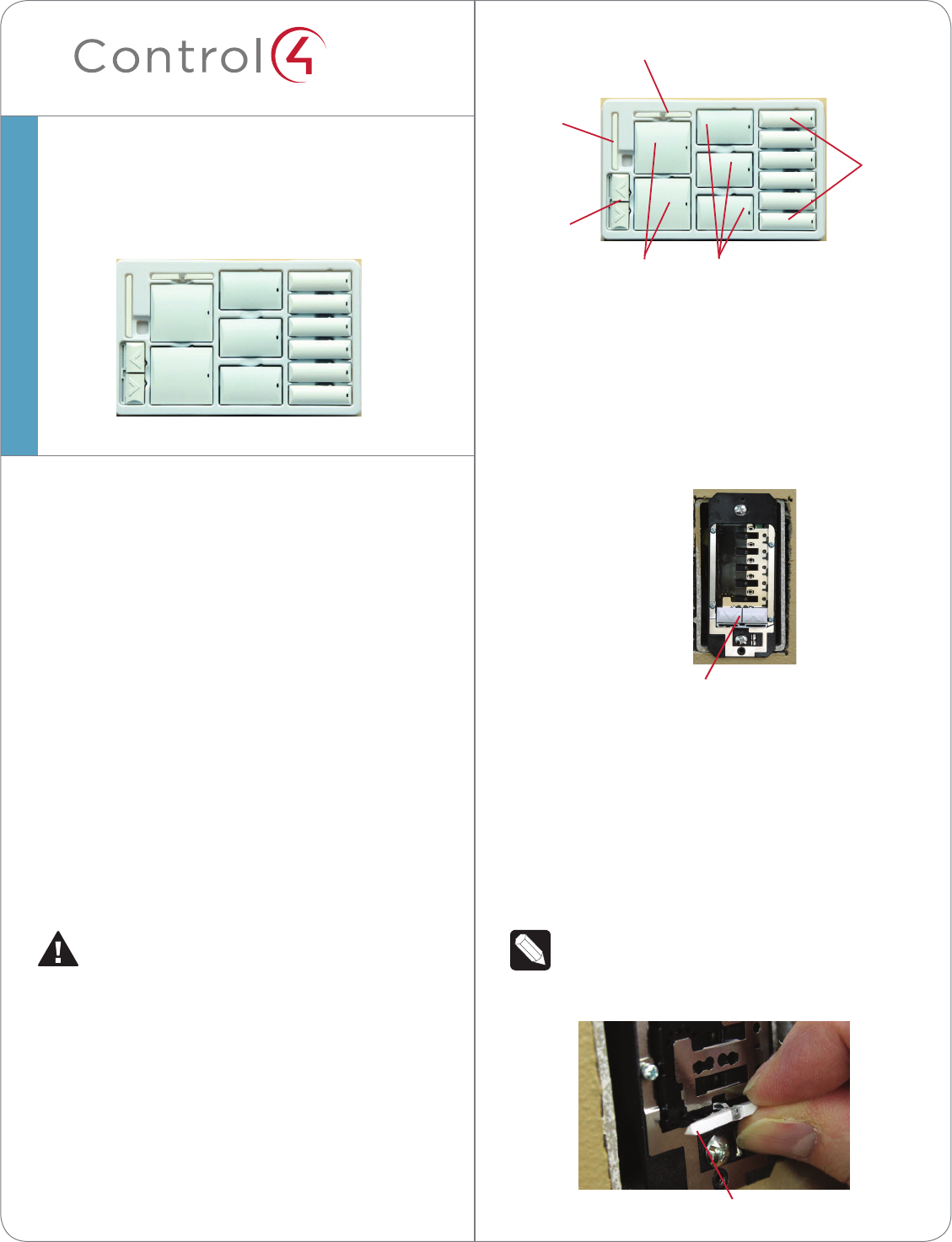 Control4