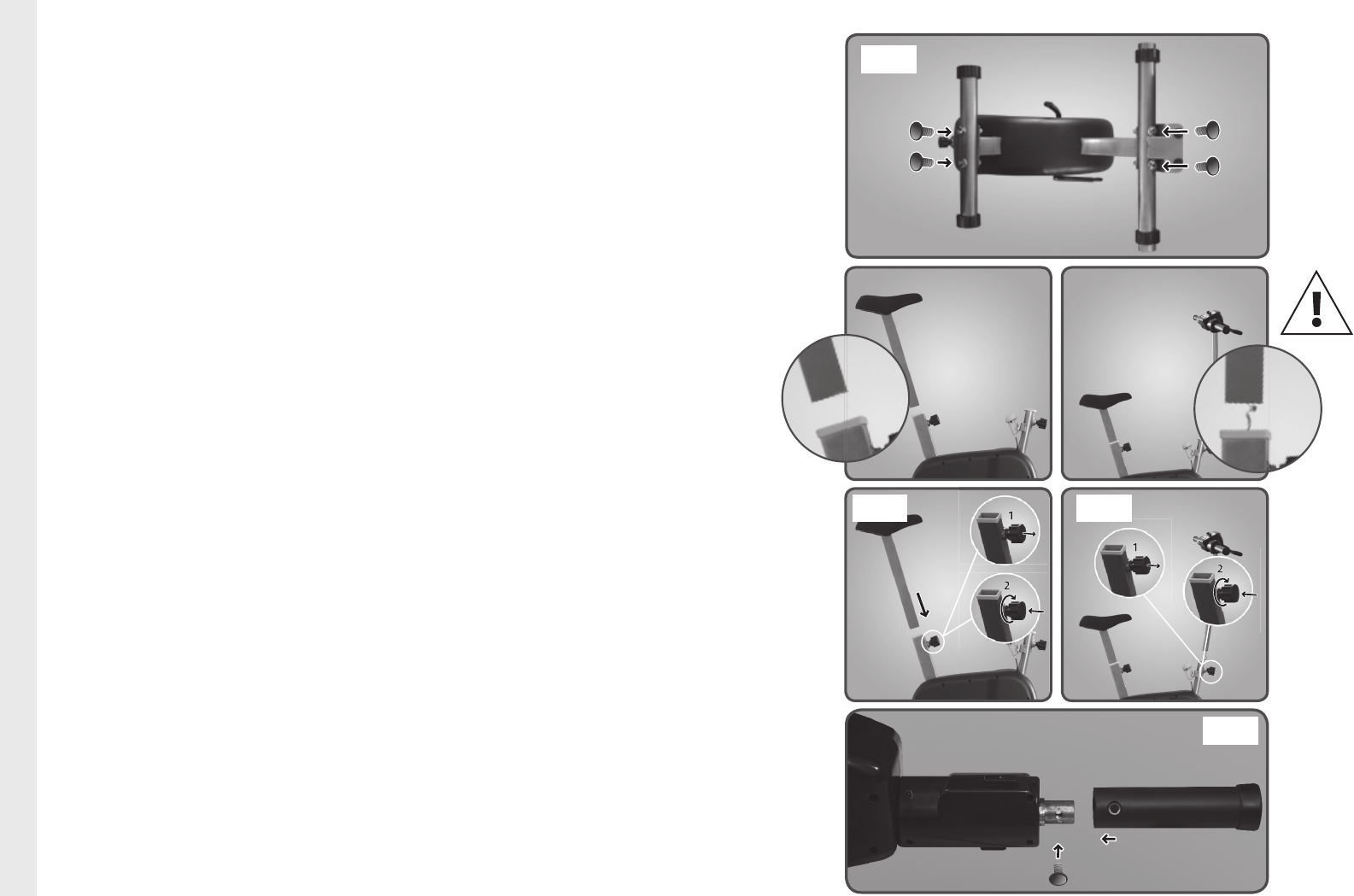 1
2
1
2