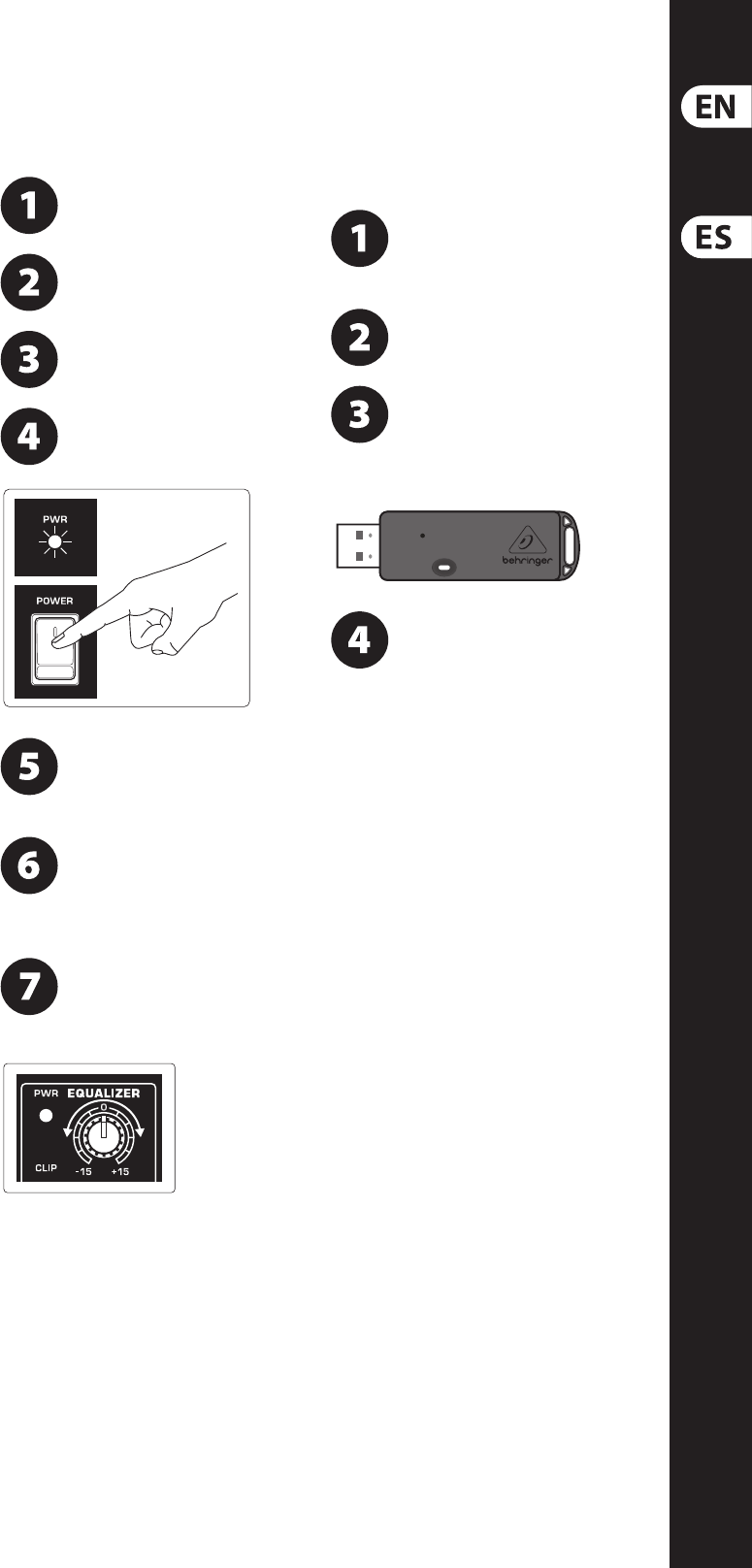 EN

ES

1

2

3

4

PWR

POWER

5

6

7

PWR EQUALIZER

0

CLIP -15 +15

1

2

3

behringer

4