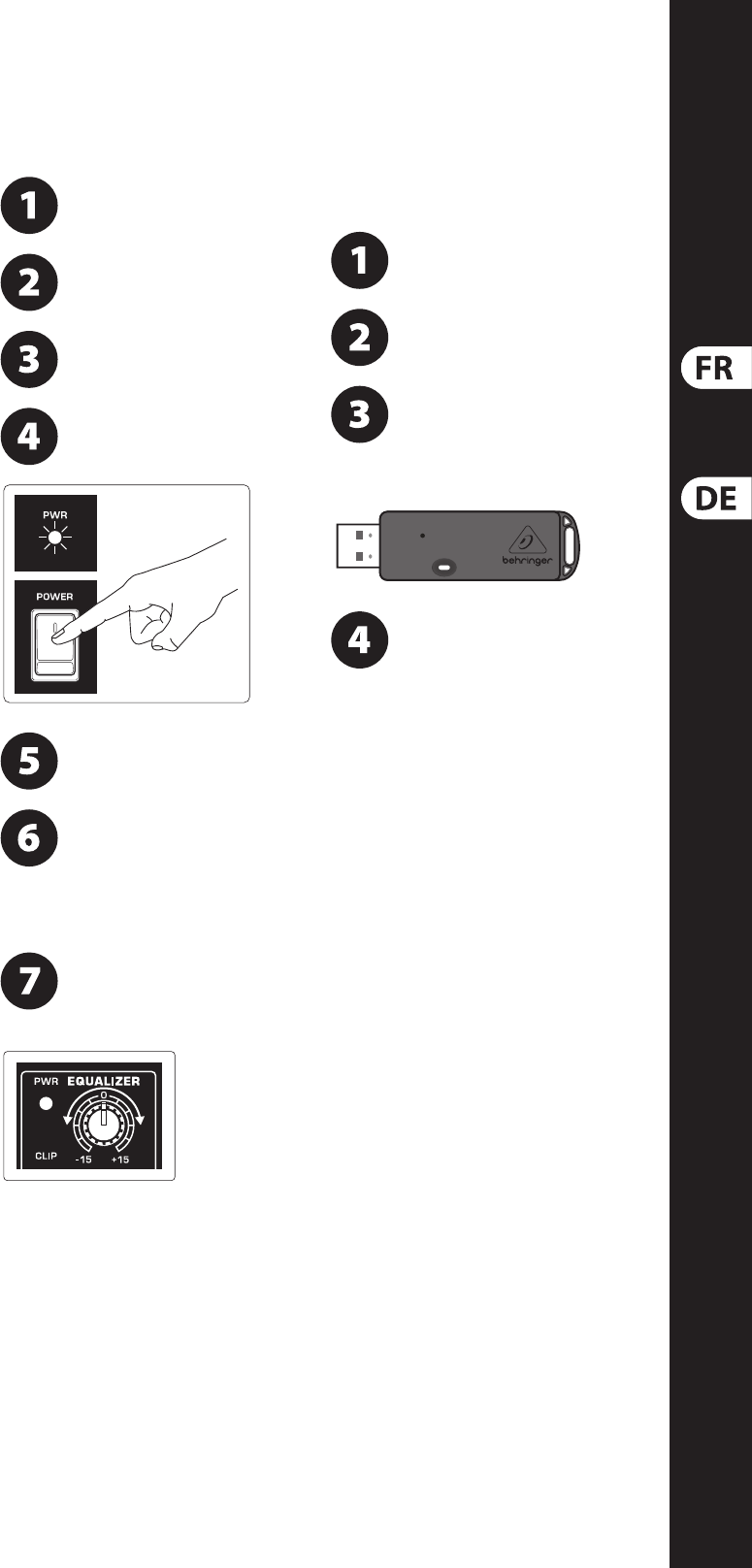 1
2
3
4
PWR
POWER
5
6
7
PWR EQUALIZER
0
CLIP -15 +15
1
2
3
behringer
4
FR
DE